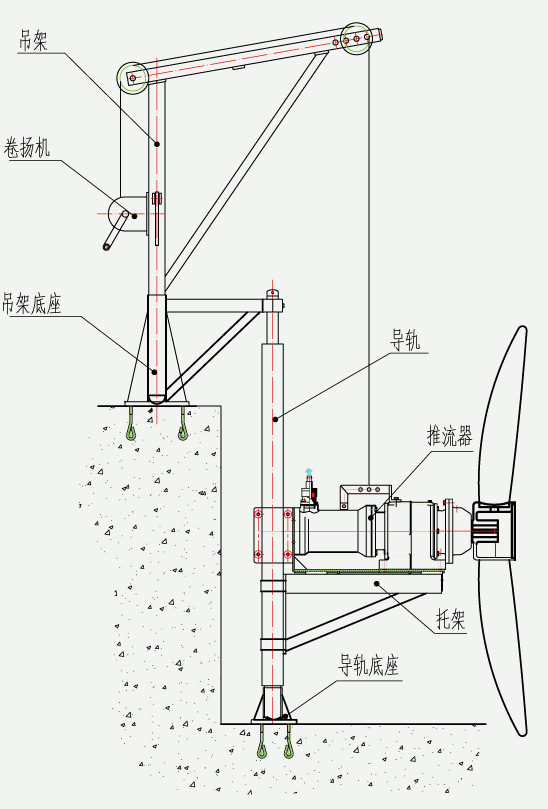 吊架

卷扬机

吊架底座

导轨

推流器

托架

导轨底座