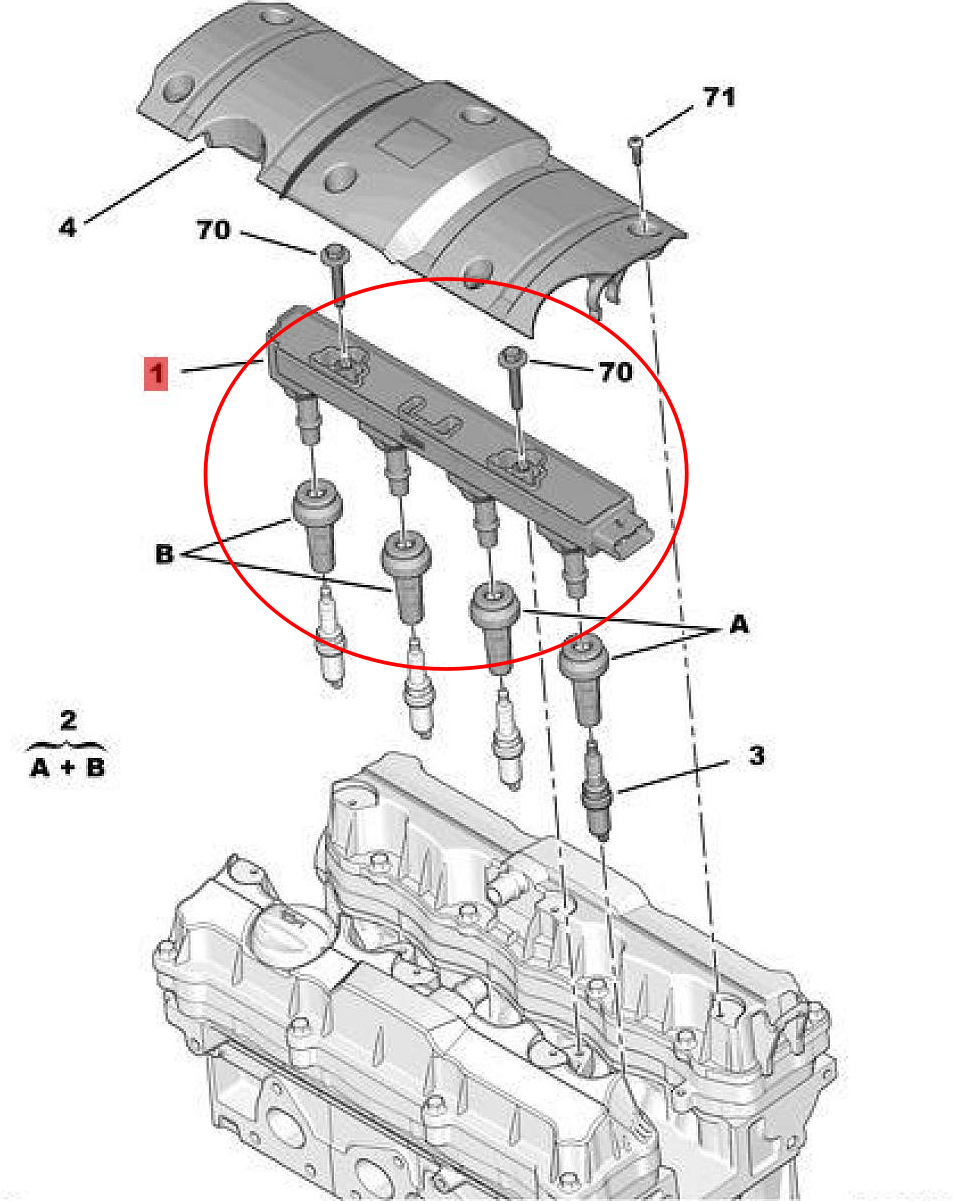 71
4
70
1
70
B
A
2
A + B
3