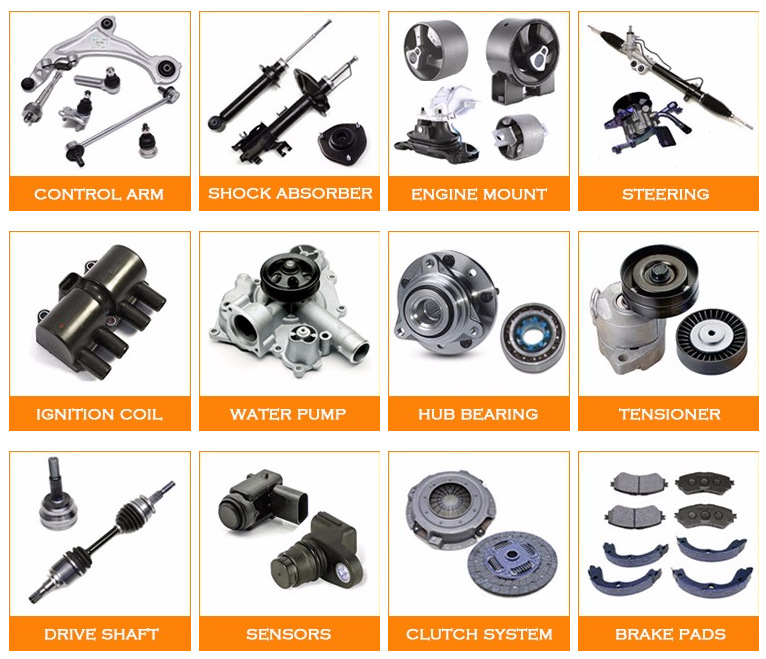 CONTROL ARM

SHOCK ABSORBER

ENGINE MOUNT

STEERING

IGNITION COIL

WATER PUMP

HUB BEARING

TENSIONER

DRIVE SHAFT

SENSORS

CLUTCH SYSTEM

BRAKE PADS