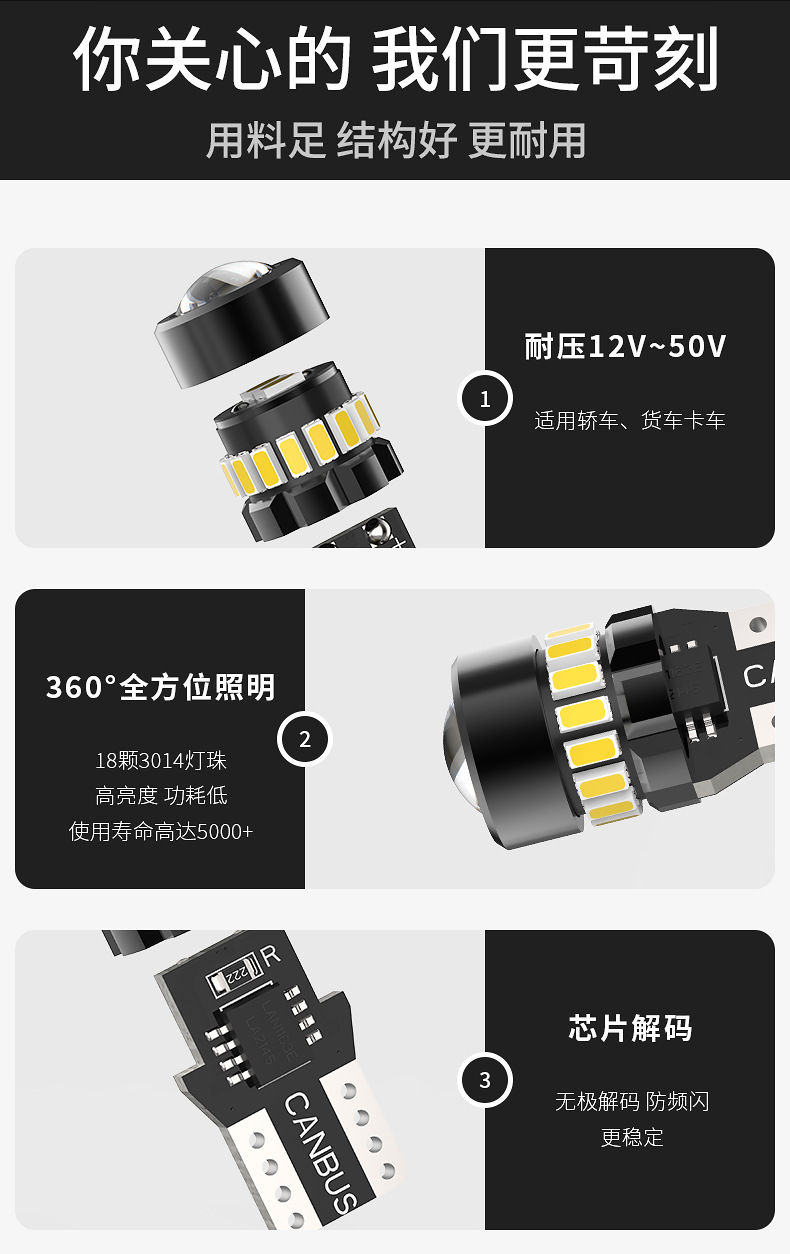 你关心的 我们更苛刻

用料足 结构好 更耐用

耐压12V~50V

1

适用轿车、货车卡车

360°全方位照明

2

18颗3014灯珠
高亮度 功耗低
使用寿命高达5000+

CA

R

222

CANBUS

芯片解码

3

无极解码 防频闪
更稳定