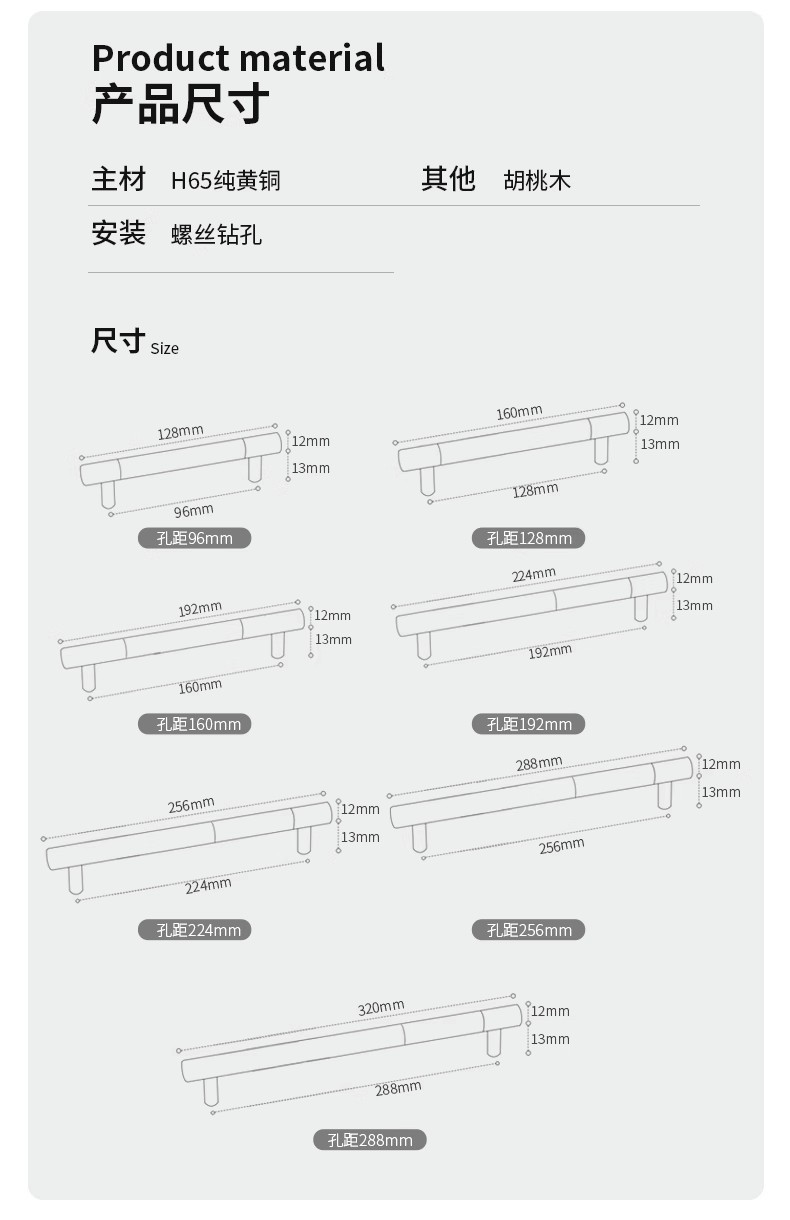 Product material
产品尺寸

主材 H65纯黄铜　其他 胡桃木

安装 螺丝钻孔

尺寸 Size

128mm
12mm
13mm
96mm
孔距96mm

160mm
12mm
13mm
128mm
孔距128mm

192mm
12mm
13mm
160mm
孔距160mm

224mm
12mm
13mm
192mm
孔距192mm

256mm
12mm
13mm
224mm
孔距224mm

288mm
12mm
13mm
256mm
孔距256mm

320mm
12mm
13mm
288mm
孔距288mm