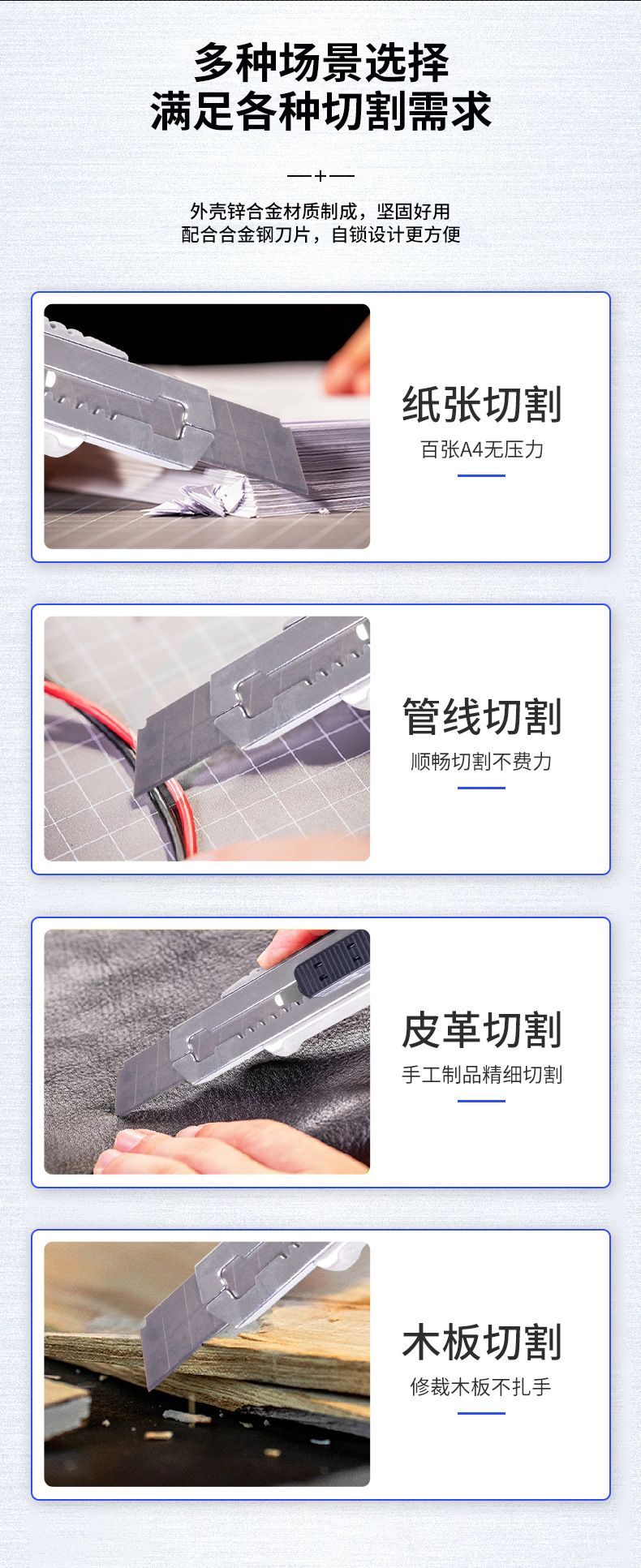 多种场景选择
满足各种切割需求

—+—

外壳锌合金材质制成，坚固好用
配合合金钢刀片，自锁设计更方便

纸张切割
百张A4无压力

管线切割
顺畅切割不费力

皮革切割
手工制品精细切割

木板切割
修裁木板不扎手