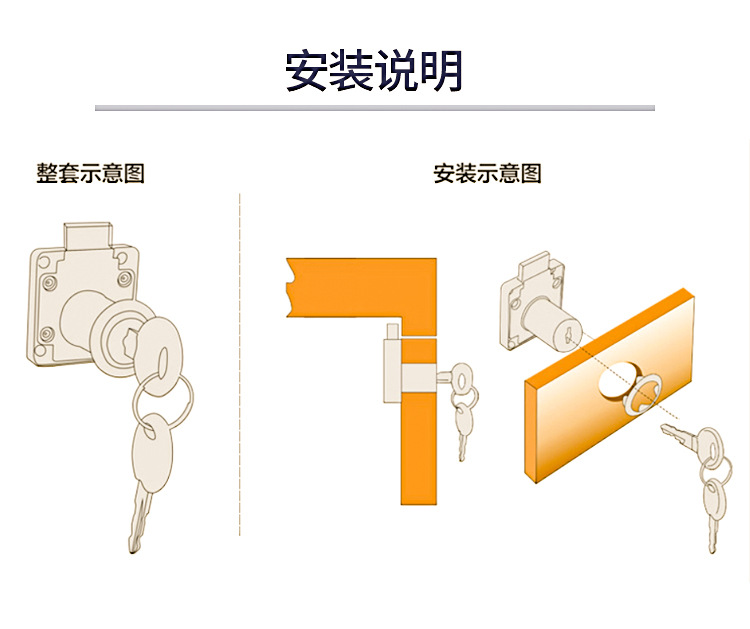 安装说明

整套示意图

安装示意图