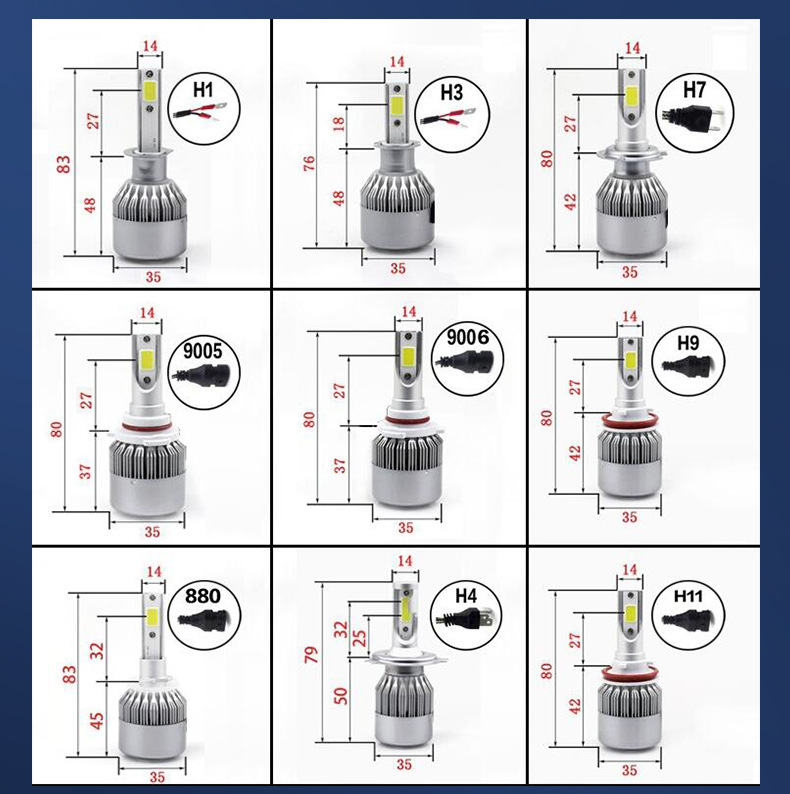 14
H1
83
27
48
35

14
H3
76
18
48
35

14
H7
80
27
42
35

14
9005
80
27
37
35

14
9006
80
27
37
35

14
H9
80
27
42
35

14
880
83
32
45
35

14
H4
79
32
25
50
35

14
H11
80
27
42
35