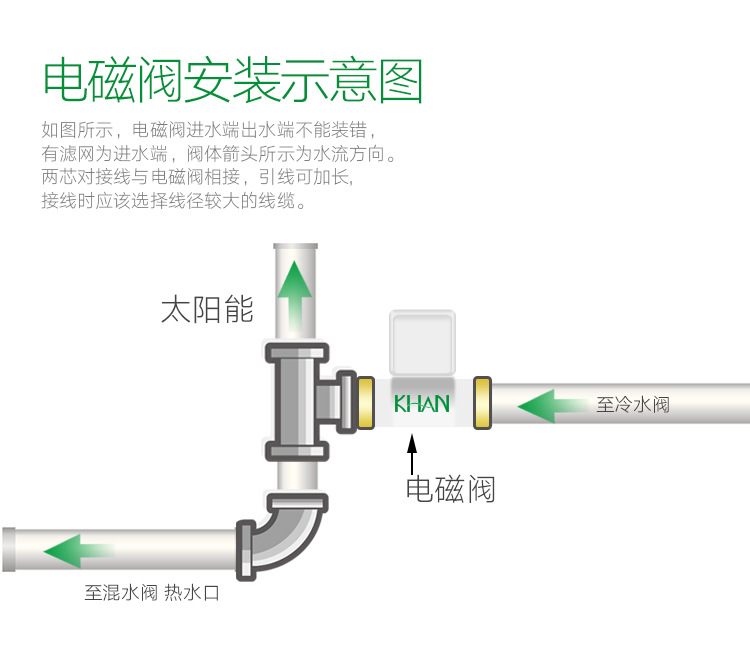 电磁阀安装示意图

如图所示，电磁阀进水端出水端不能装错，有滤网为进水端，阀体箭头所示为水流方向。两芯对接线与电磁阀相接，引线可加长，接线时应该选择线径较大的线缆。

太阳能

KHAN

至冷水阀

电磁阀

至混水阀 热水口