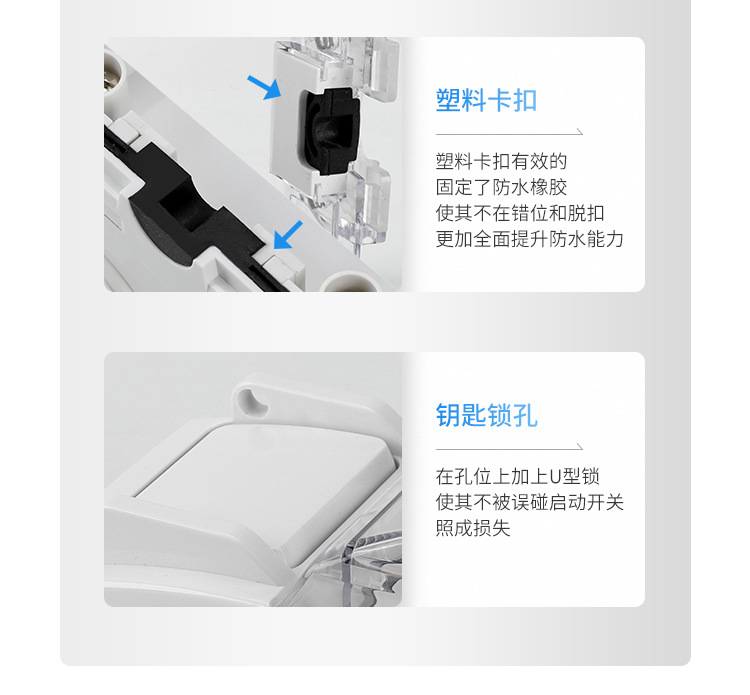 塑料卡扣

塑料卡扣有效的
固定了防水橡胶
使其不在错位和脱扣
更加全面提升防水能力

钥匙锁孔

在孔位上加上U型锁
使其不被误碰启动开关
照成损失