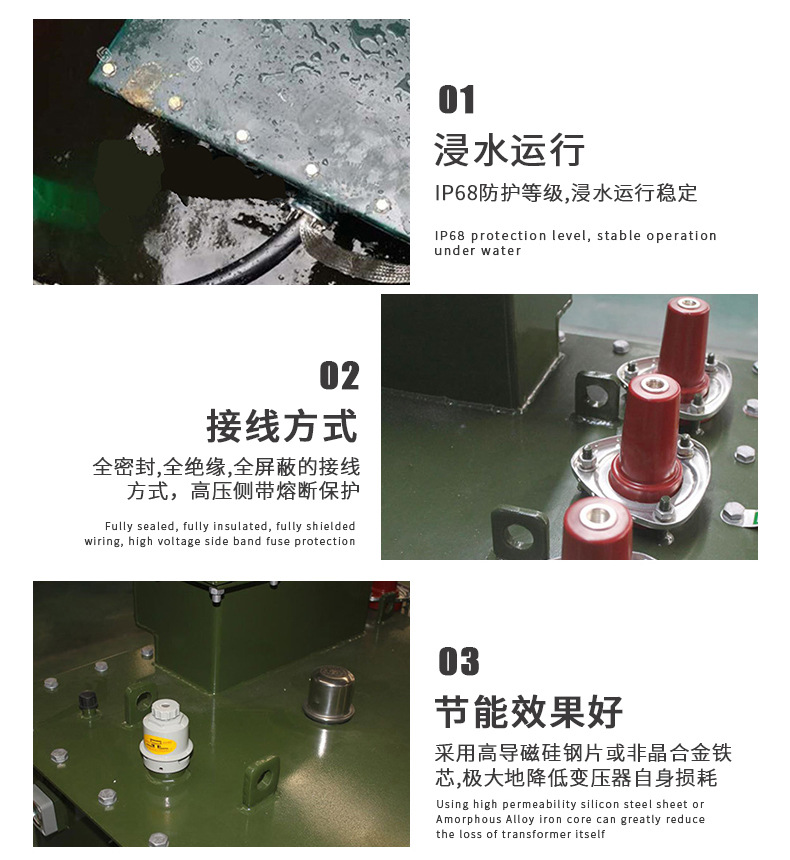 01
浸水运行
IP68防护等级,浸水运行稳定

IP68 protection level, stable operation under water

02
接线方式
全密封,全绝缘,全屏蔽的接线方式，高压侧带熔断保护

Fully sealed, fully insulated, fully shielded wiring, high voltage side band fuse protection

03
节能效果好
采用高导磁硅钢片或非晶合金铁芯,极大地降低变压器自身损耗

Using high permeability silicon steel sheet or Amorphous Alloy iron core can greatly reduce the loss of transformer itself