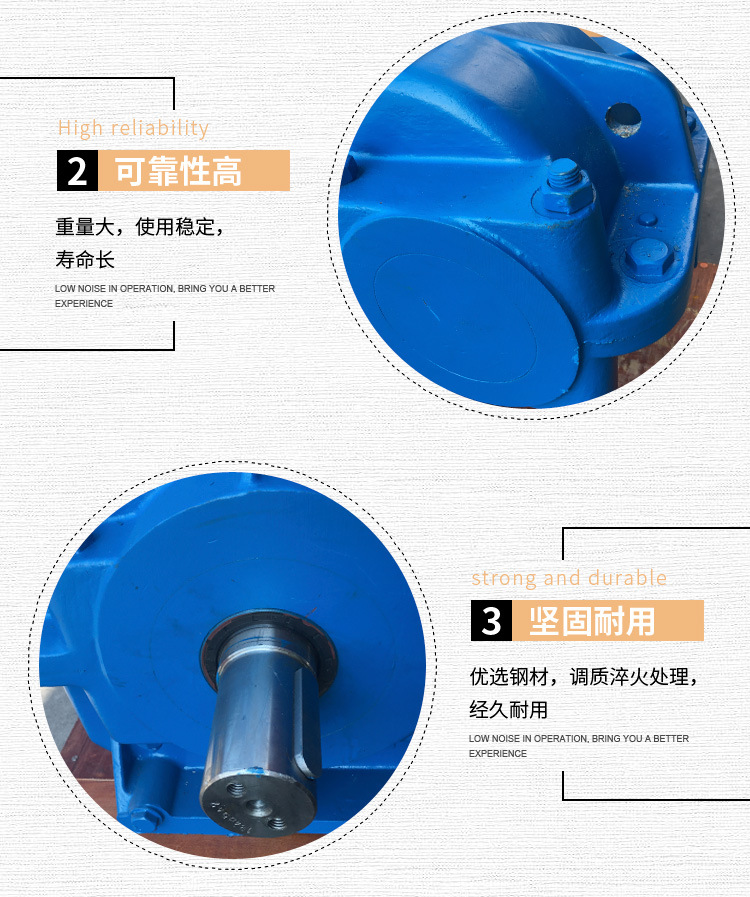 High reliability

2 可靠性高

重量大，使用稳定，寿命长

LOW NOISE IN OPERATION, BRING YOU A BETTER EXPERIENCE

strong and durable

3 坚固耐用

优选钢材，调质淬火处理，经久耐用

LOW NOISE IN OPERATION, BRING YOU A BETTER EXPERIENCE