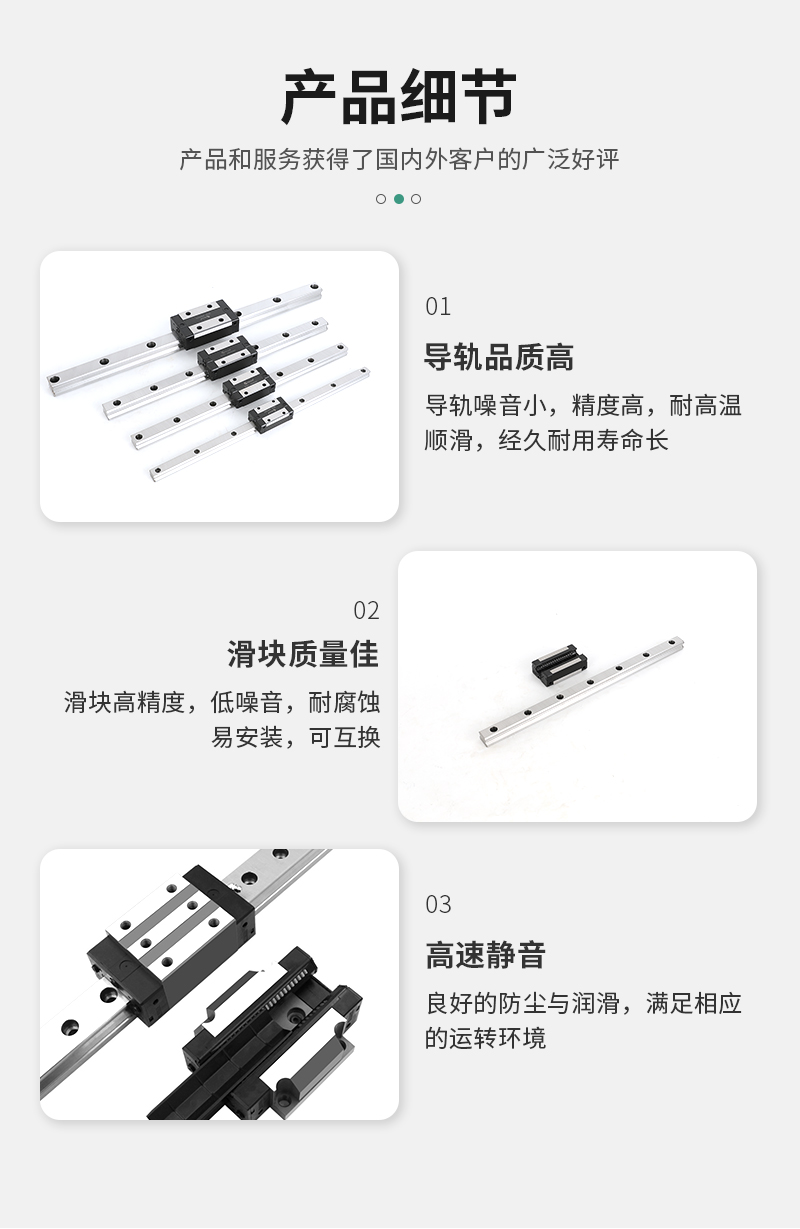 产品细节

产品和服务获得了国内外客户的广泛好评

01

导轨品质高

导轨噪音小，精度高，耐高温顺滑，经久耐用寿命长

02

滑块质量佳

滑块高精度，低噪音，耐腐蚀易安装，可互换

03

高速静音

良好的防尘与润滑，满足相应的运转环境