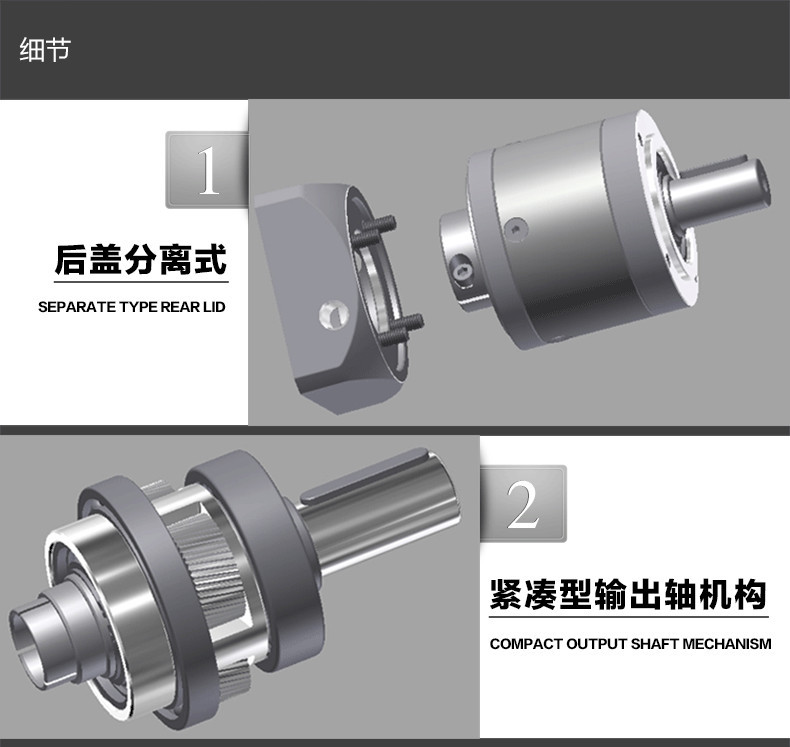 细节

1

后盖分离式

SEPARATE TYPE REAR LID

2

紧凑型输出轴机构

COMPACT OUTPUT SHAFT MECHANISM