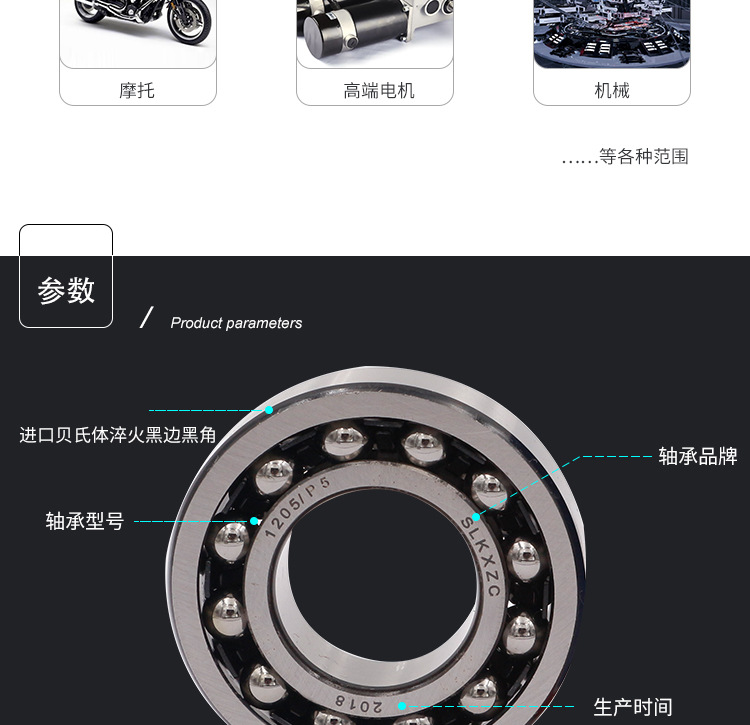 摩托

高端电机

机械

……等各种范围

参数

/ Product parameters

进口贝氏体淬火黑边黑角

轴承品牌

轴承型号

1205/P5

SLKXZC

2018

生产时间