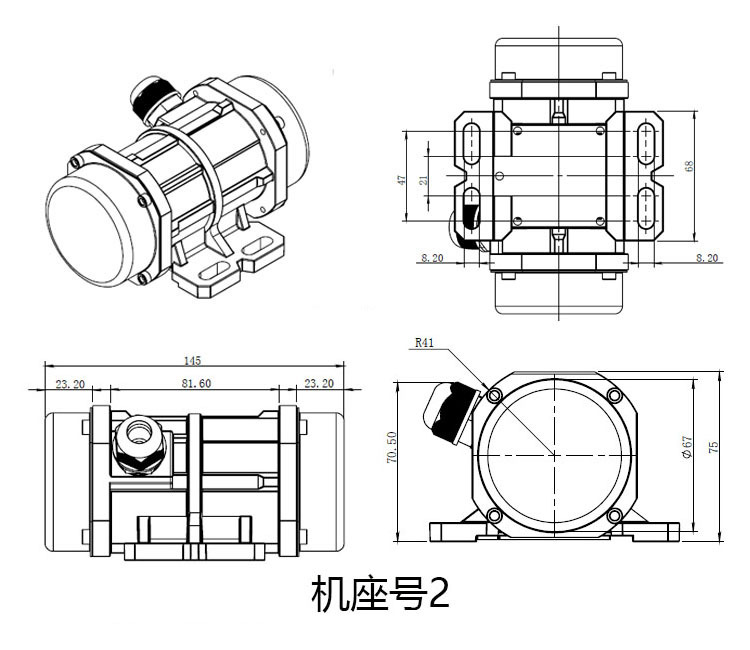 47
21
68
8.20
8.20
145
23.20
81.60
23.20
R41
70.50
$\phi 67$
75
机座号2