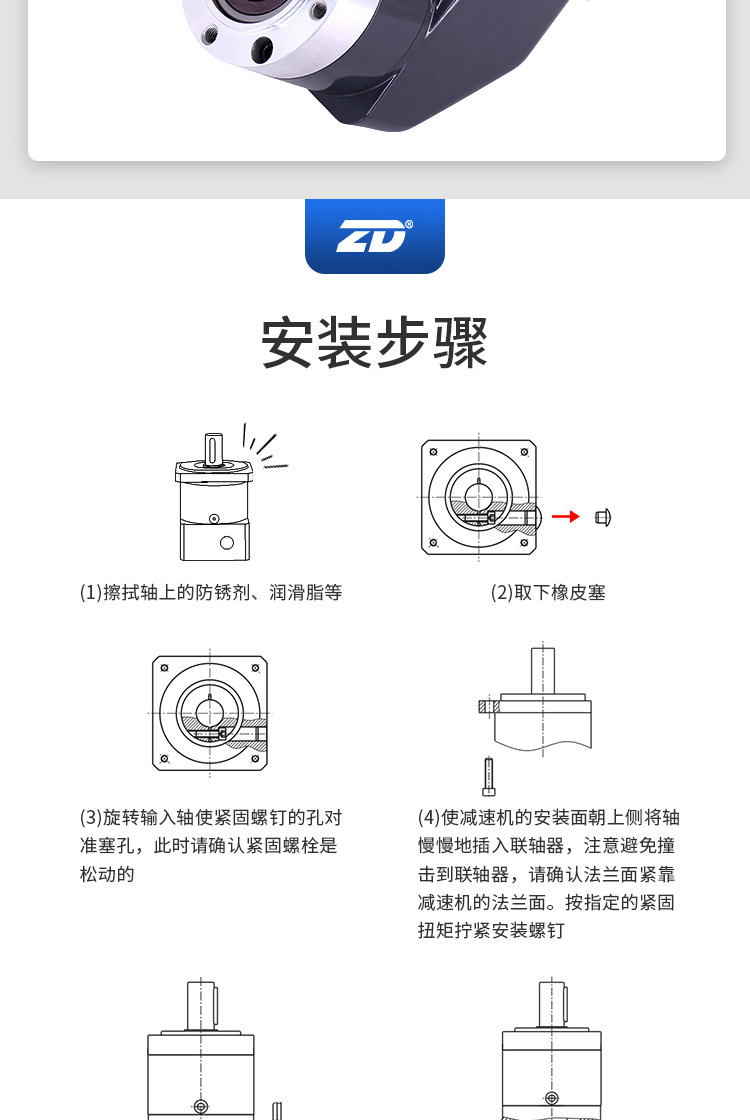 ZD®

安装步骤

(1)擦拭轴上的防锈剂、润滑脂等

(2)取下橡皮塞

(3)旋转输入轴使紧固螺钉的孔对准塞孔，此时请确认紧固螺栓是松动的

(4)使减速机的安装面朝上侧将轴慢慢地插入联轴器，注意避免撞击到联轴器，请确认法兰面紧靠减速机的法兰面。按指定的紧固扭矩拧紧安装螺钉