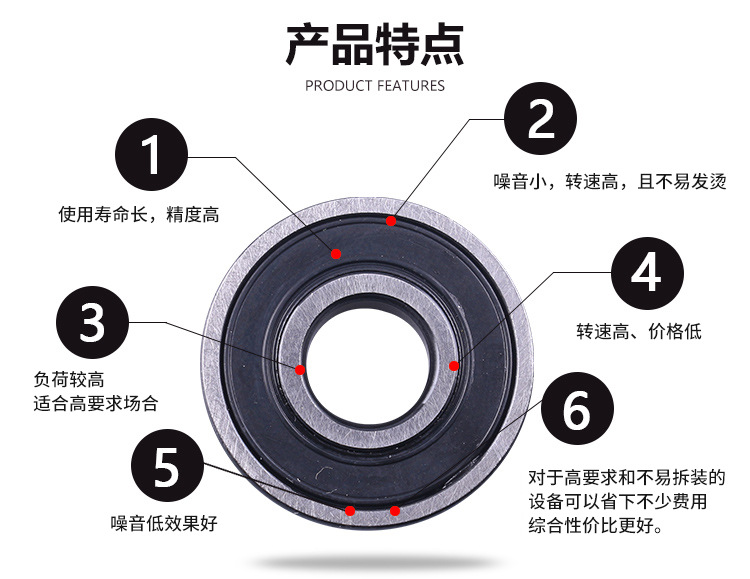 产品特点
PRODUCT FEATURES

1
使用寿命长，精度高

2
噪音小，转速高，且不易发烫

3
负荷较高
适合高要求场合

4
转速高、价格低

5
噪音低效果好

6
对于高要求和不易拆装的设备可以省下不少费用综合性价比更好。