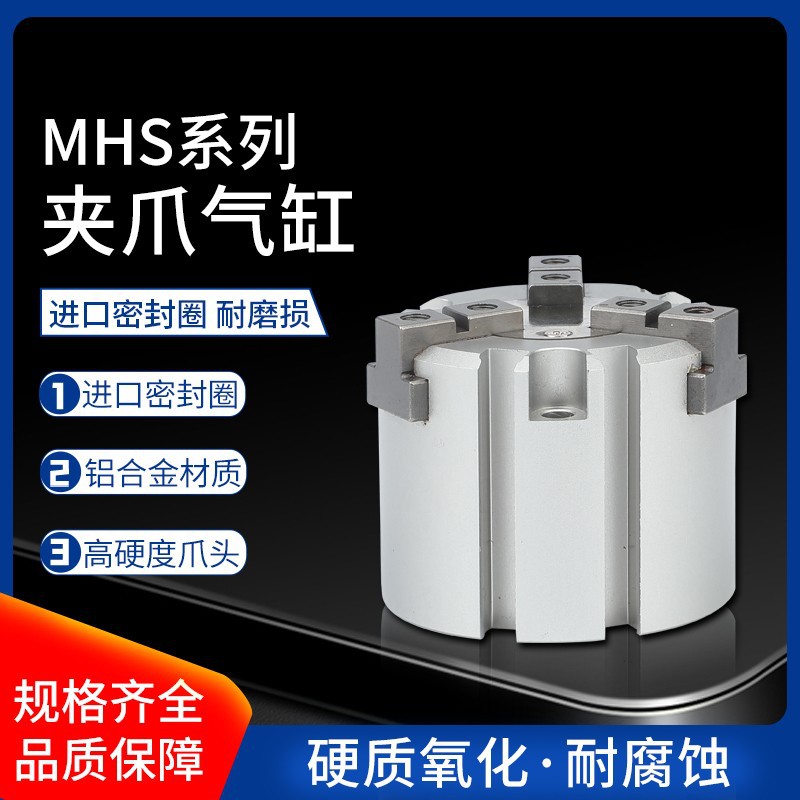 MHS系列
夹爪气缸

进口密封圈 耐磨损

1 进口密封圈

2 铝合金材质

3 高硬度爪头

规格齐全
品质保障

硬质氧化·耐腐蚀