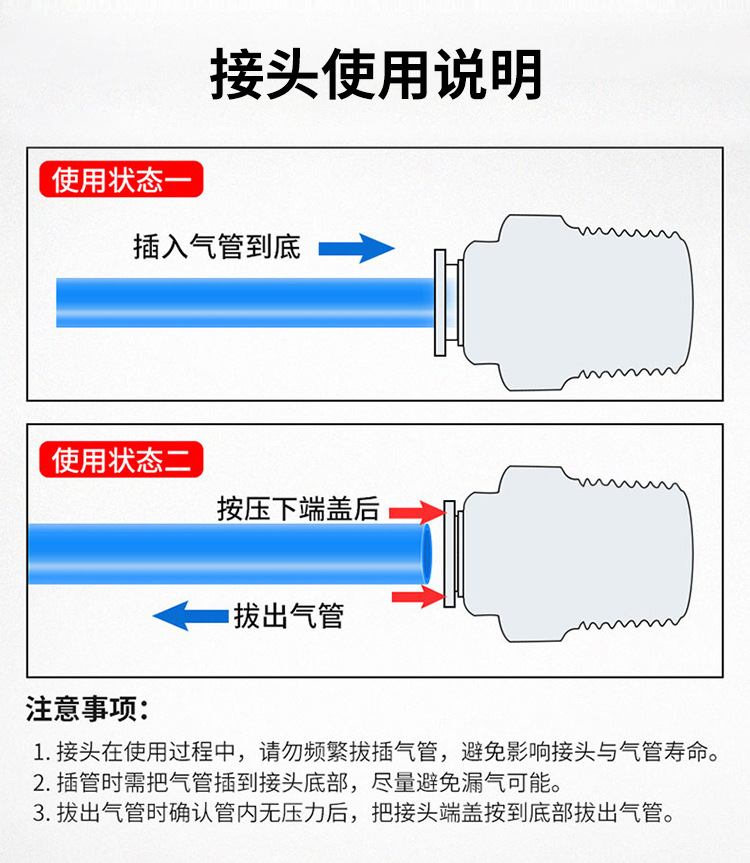 接头使用说明

使用状态一

插入气管到底

使用状态二

按压下端盖后

拔出气管

注意事项：

1. 接头在使用过程中，请勿频繁拔插气管，避免影响接头与气管寿命。
2. 插管时需把气管插到接头底部，尽量避免漏气可能。
3. 拔出气管时确认管内无压力后，把接头端盖按到底部拔出气管。