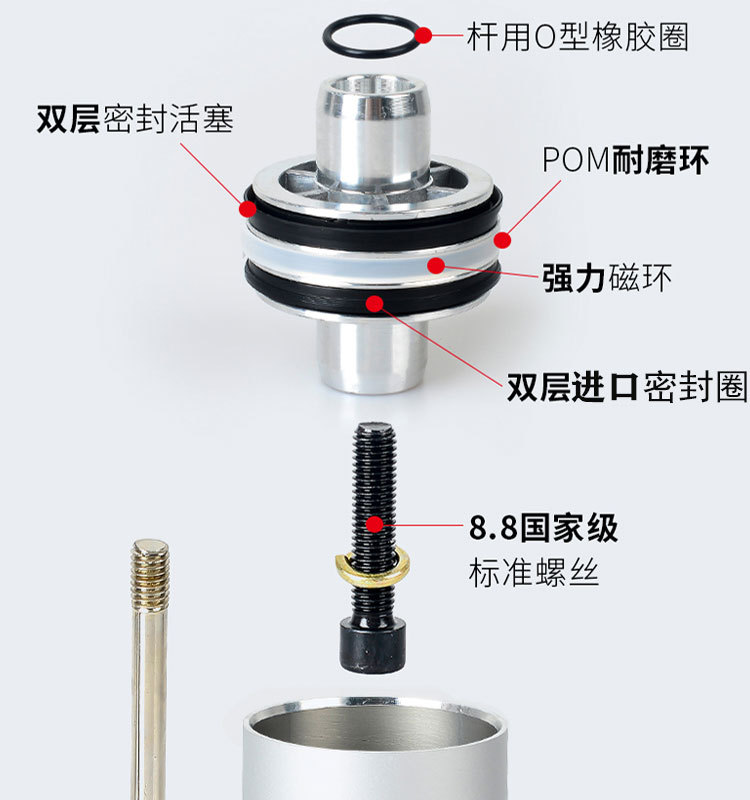 杆用O型橡胶圈

双层密封活塞

POM耐磨环

强力磁环

双层进口密封圈

8.8国家级
标准螺丝