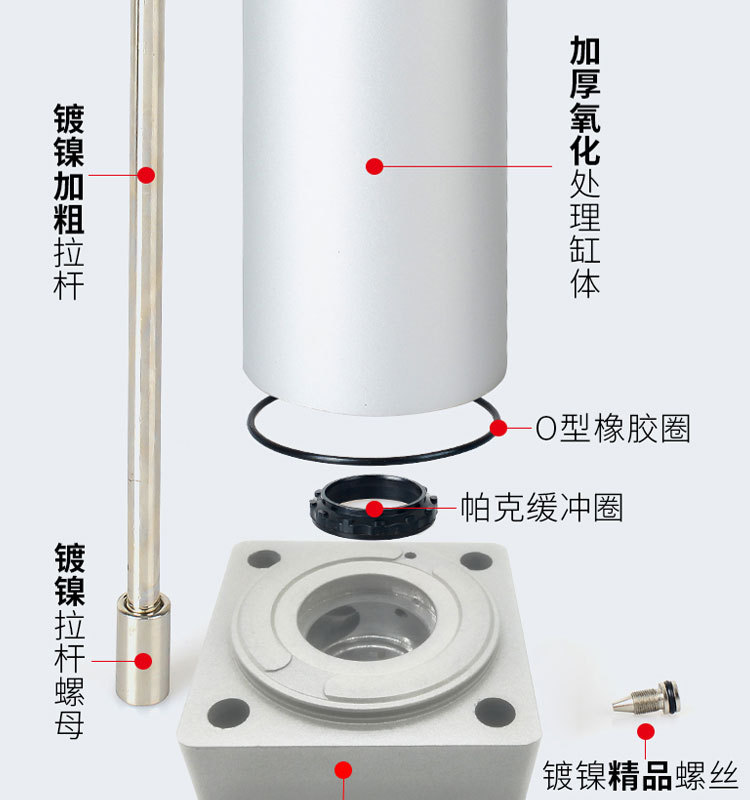 镀镍加粗拉杆

加厚氧化处理缸体

O型橡胶圈

帕克缓冲圈

镀镍拉杆螺母

镀镍精品螺丝