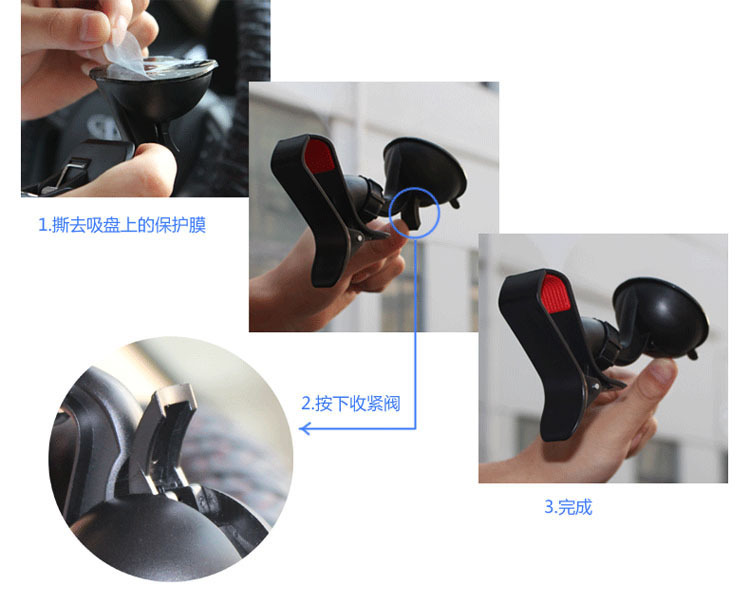 1.撕去吸盘上的保护膜

2.按下收紧阀

3.完成