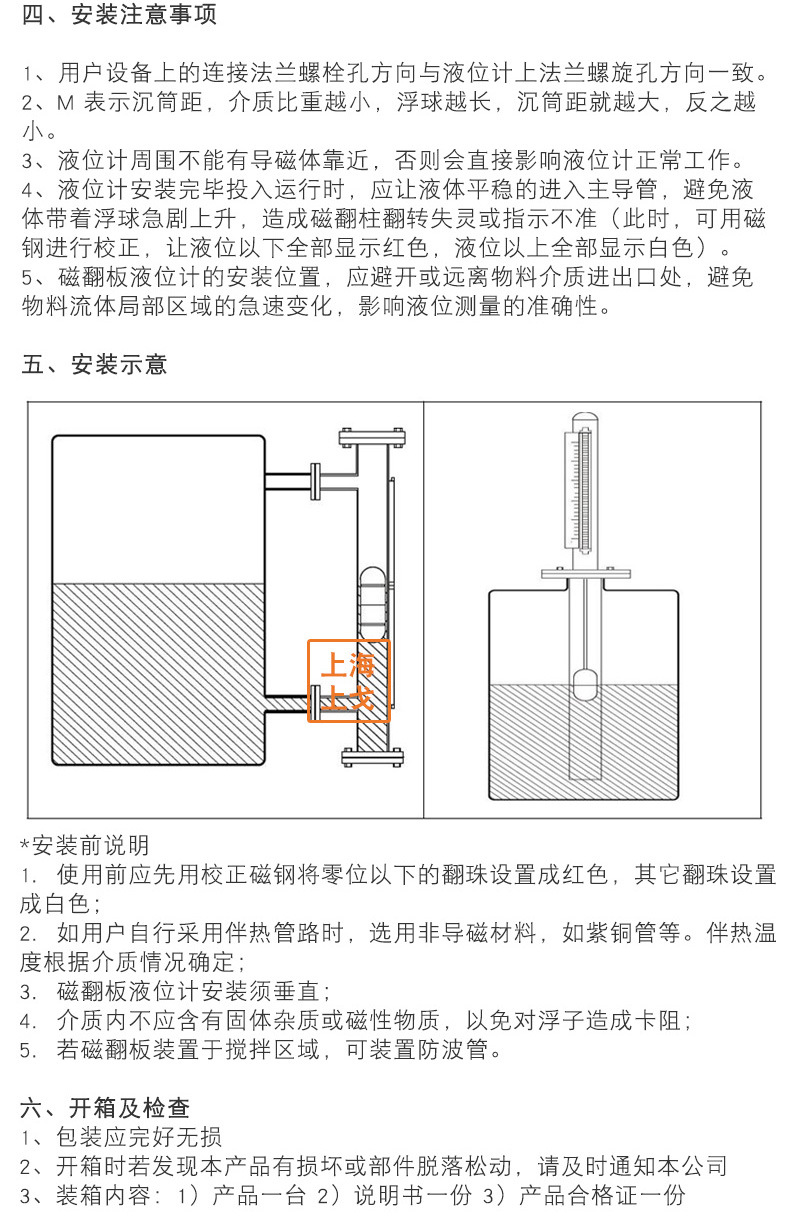 四、安装注意事项

1、用户设备上的连接法兰螺栓孔方向与液位计上法兰螺旋孔方向一致。
2、M 表示沉筒距，介质比重越小，浮球越长，沉筒距就越大，反之越小。
3、液位计周围不能有导磁体靠近，否则会直接影响液位计正常工作。
4、液位计安装完毕投入运行时，应让液体平稳的进入主导管，避免液体带着浮球急剧上升，造成磁翻柱翻转失灵或指示不准（此时，可用磁钢进行校正，让液位以下全部显示红色，液位以上全部显示白色）。
5、磁翻板液位计的安装位置，应避开或远离物料介质进出口处，避免物料流体局部区域的急速变化，影响液位测量的准确性。

五、安装示意

上海
上戈

*安装前说明
1. 使用前应先用校正磁钢将零位以下的翻珠设置成红色，其它翻珠设置成白色；
2. 如用户自行采用伴热管路时，选用非导磁材料，如紫铜管等。伴热温度根据介质情况确定；
3. 磁翻板液位计安装须垂直；
4. 介质内不应含有固体杂质或磁性物质，以免对浮子造成卡阻；
5. 若磁翻板装置于搅拌区域，可装置防波管。

六、开箱及检查
1、包装应完好无损
2、开箱时若发现本产品有损坏或部件脱落松动，请及时通知本公司
3、装箱内容：1）产品一台 2）说明书一份 3）产品合格证一份