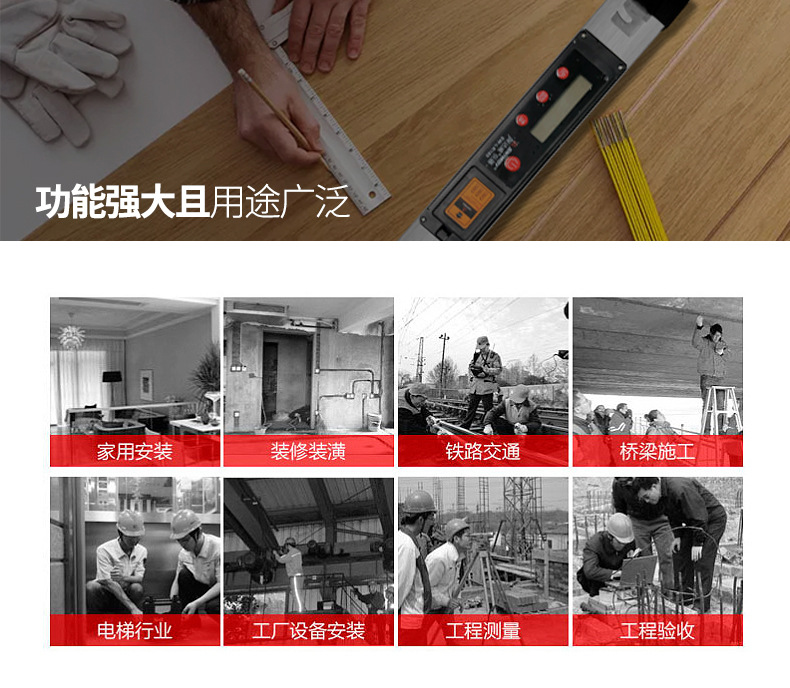 功能强大且用途广泛

家用安装
装修装潢
铁路交通
桥梁施工

电梯行业
工厂设备安装
工程测量
工程验收