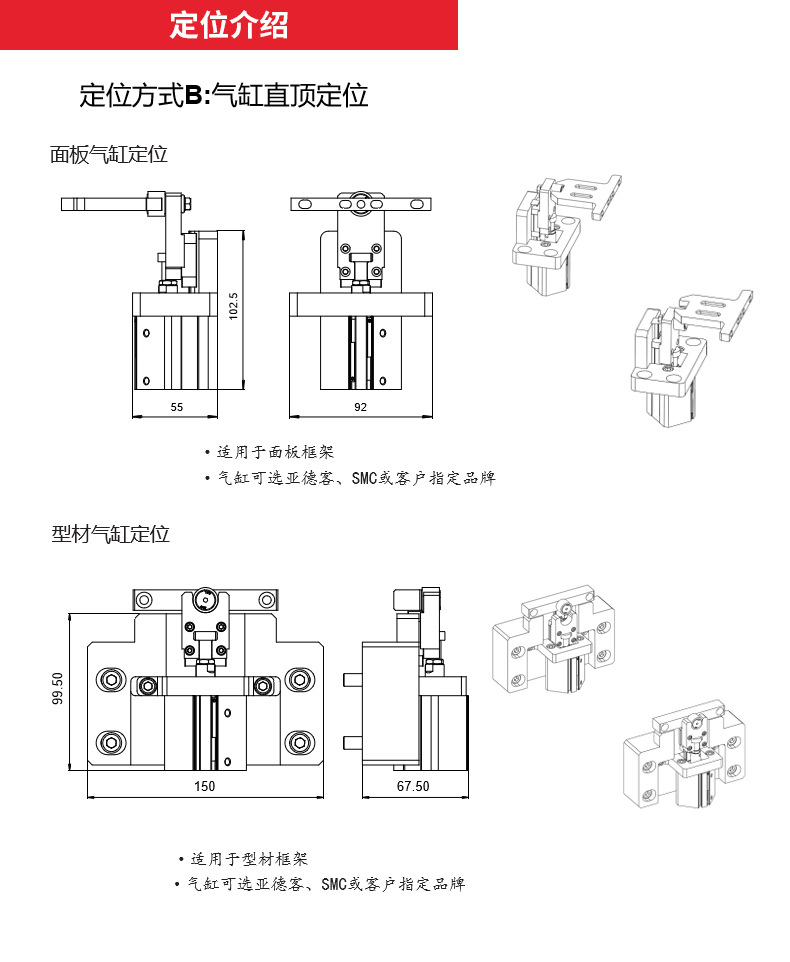 定位介绍

定位方式B:气缸直顶定位

面板气缸定位

102.5

55

92

• 适用于面板框架
• 气缸可选亚德客、SMC或客户指定品牌

型材气缸定位

99.50

150

67.50

• 适用于型材框架
• 气缸可选亚德客、SMC或客户指定品牌