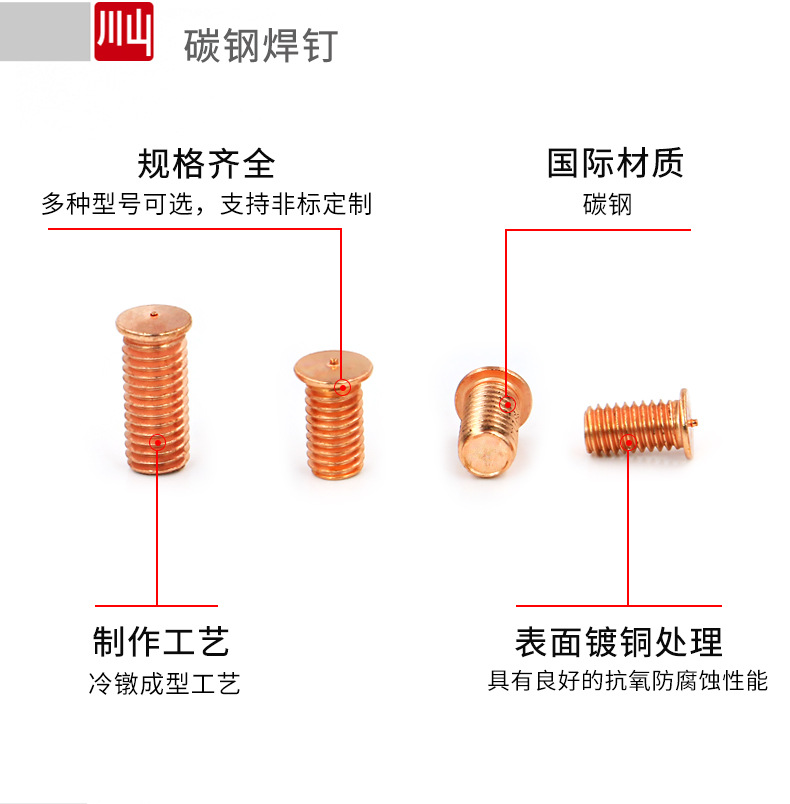 川山 碳钢焊钉

规格齐全
多种型号可选，支持非标定制

国际材质
碳钢

制作工艺
冷镦成型工艺

表面镀铜处理
具有良好的抗氧防腐蚀性能