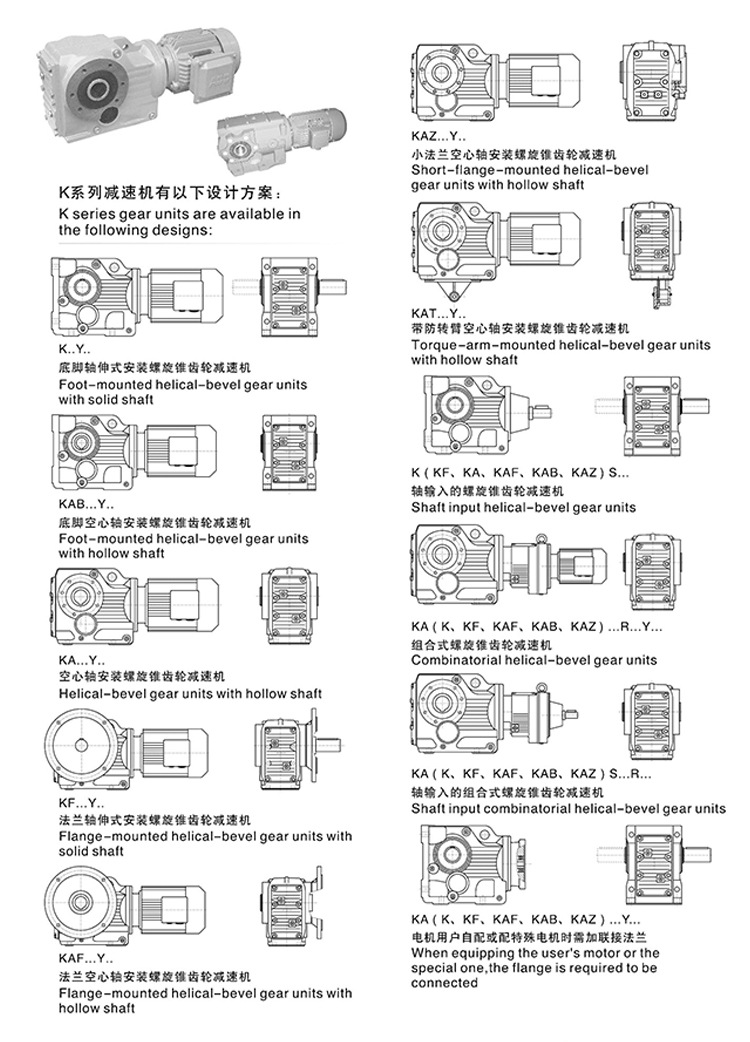 K系列减速机有以下设计方案：
K series gear units are available in the following designs:

K..Y..
底脚轴伸式安装螺旋锥齿轮减速机
Foot-mounted helical-bevel gear units with solid shaft

KAB...Y..
底脚空心轴安装螺旋锥齿轮减速机
Foot-mounted helical-bevel gear units with hollow shaft

KA...Y..
空心轴安装螺旋锥齿轮减速机
Helical-bevel gear units with hollow shaft

KF...Y..
法兰轴伸式安装螺旋锥齿轮减速机
Flange-mounted helical-bevel gear units with solid shaft

KAF...Y..
法兰空心轴安装螺旋锥齿轮减速机
Flange-mounted helical-bevel gear units with hollow shaft

KAZ...Y..
小法兰空心轴安装螺旋锥齿轮减速机
Short-flange-mounted helical-bevel gear units with hollow shaft

KAT...Y..
带防转臂空心轴安装螺旋锥齿轮减速机
Torque-arm-mounted helical-bevel gear units with hollow shaft

K ( KF、KA、KAF、KAB、KAZ ) S...
轴输入的螺旋锥齿轮减速机
Shaft input helical-bevel gear units

KA ( K、KF、KAF、KAB、KAZ ) ...R...Y...
组合式螺旋锥齿轮减速机
Combinatorial helical-bevel gear units

KA ( K、KF、KAF、KAB、KAZ ) S...R...
轴输入的组合式螺旋锥齿轮减速机
Shaft input combinatorial helical-bevel gear units

KA ( K、KF、KAF、KAB、KAZ ) ...Y...
电机用户自配或配特殊电机时需加联接法兰
When equipping the user's motor or the special one,the flange is required to be connected