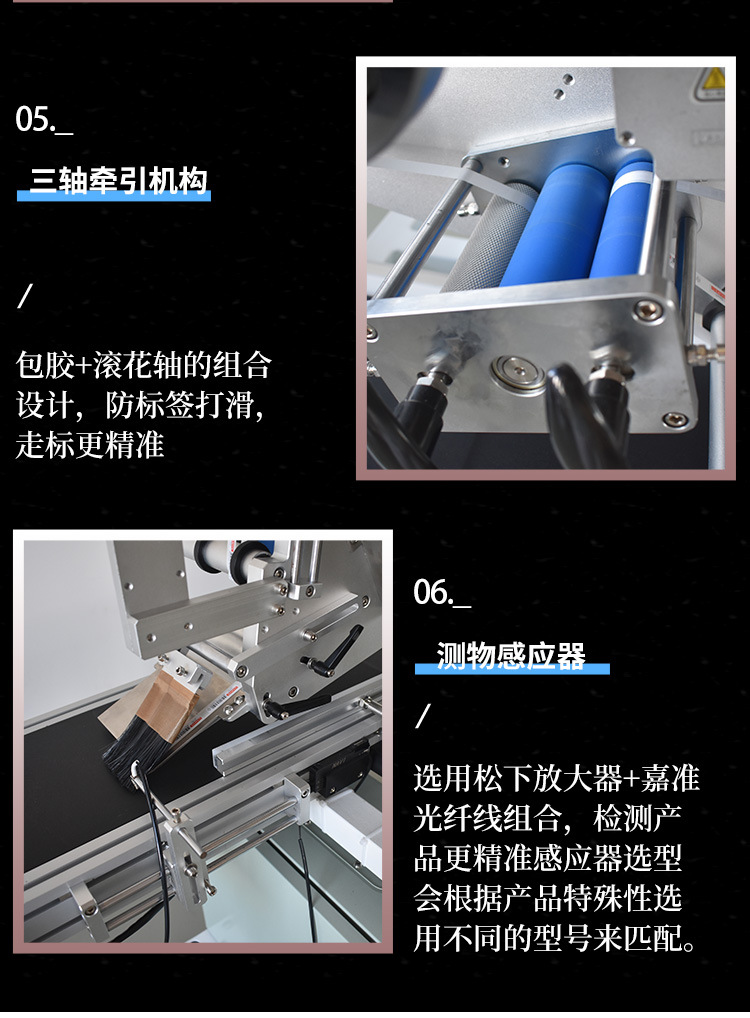 05._

三轴牵引机构

/

包胶+滚花轴的组合设计，防标签打滑，走标更精准

06._

测物感应器

/

选用松下放大器+嘉准光纤线组合，检测产品更精准感应器选型会根据产品特殊性选用不同的型号来匹配。