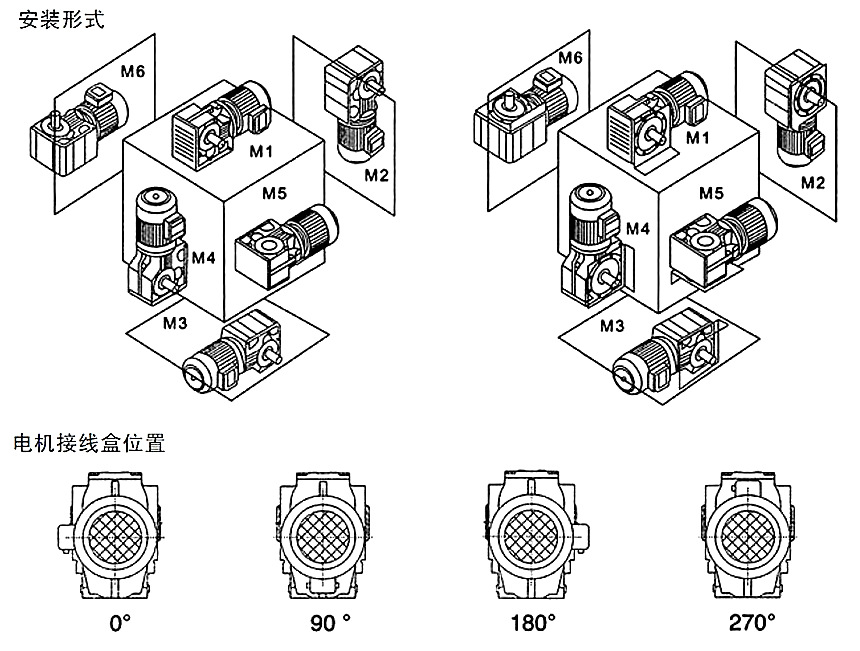 安装形式

M6
M1
M2
M5
M4
M3

M6
M1
M2
M5
M4
M3

电机接线盒位置

0°
90 °
180°
270°