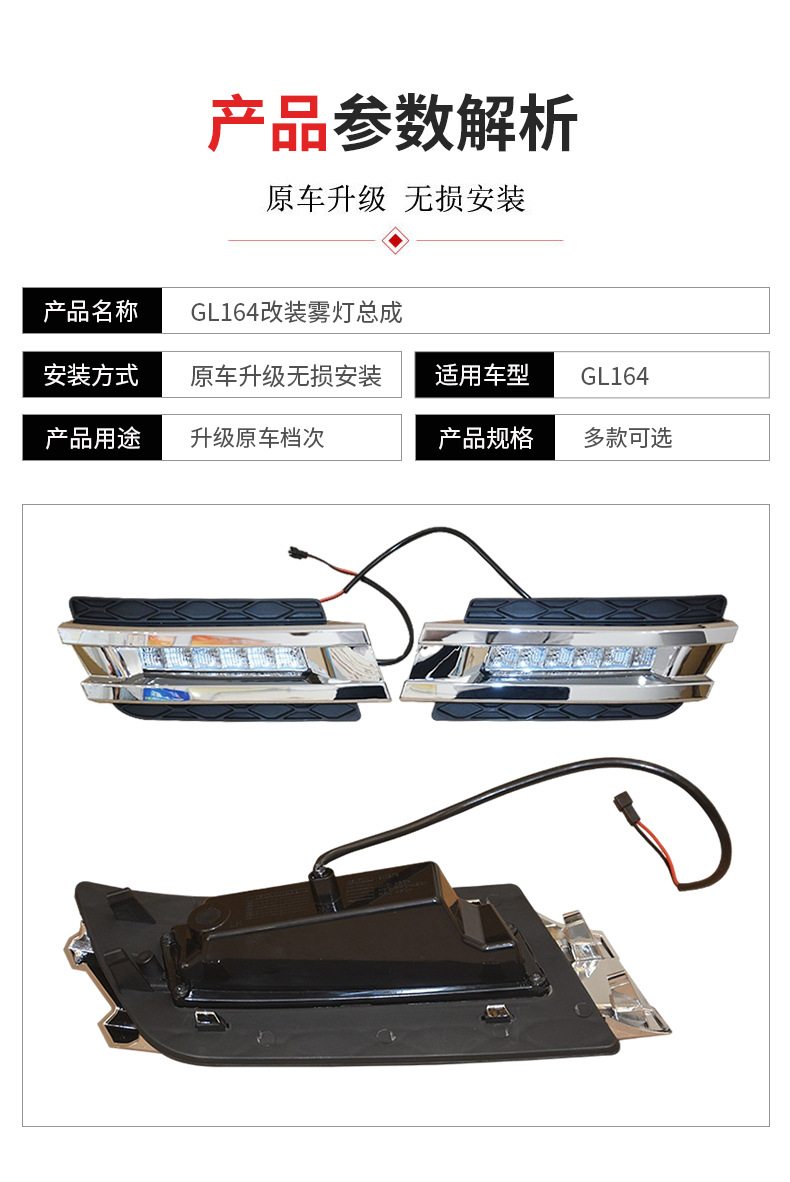 产品参数解析

原车升级 无损安装

| 产品名称 | GL164改装雾灯总成 | | |
|---|---|---|---|
| 安装方式 | 原车升级无损安装 | 适用车型 | GL164 |
| 产品用途 | 升级原车档次 | 产品规格 | 多款可选 |