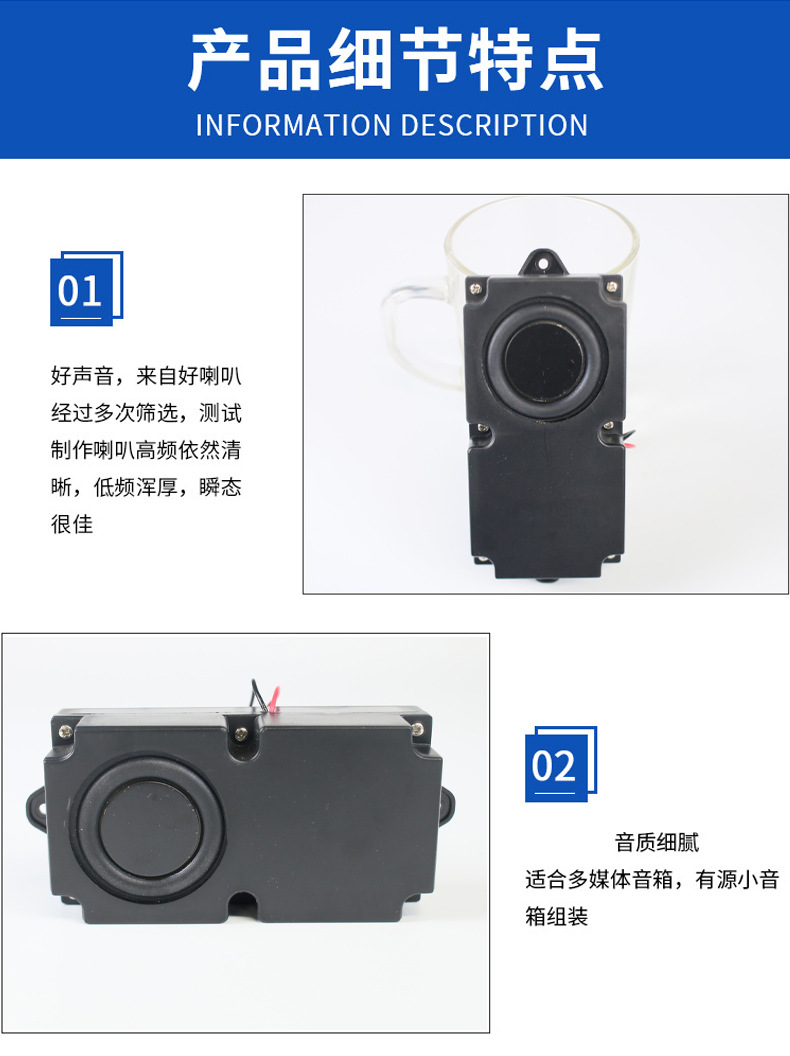 产品细节特点
INFORMATION DESCRIPTION

01

好声音，来自好喇叭经过多次筛选，测试制作喇叭高频依然清晰，低频浑厚，瞬态很佳

02

音质细腻
适合多媒体音箱，有源小音箱组装