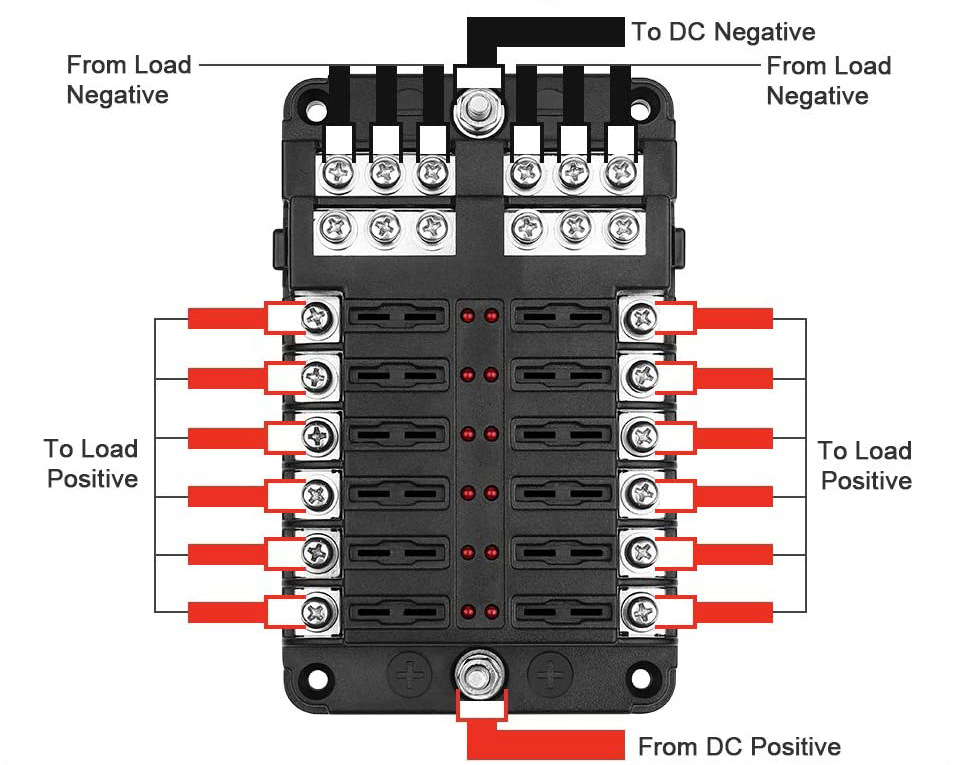 To DC Negative

From Load Negative

From Load Negative

To Load Positive

To Load Positive

From DC Positive