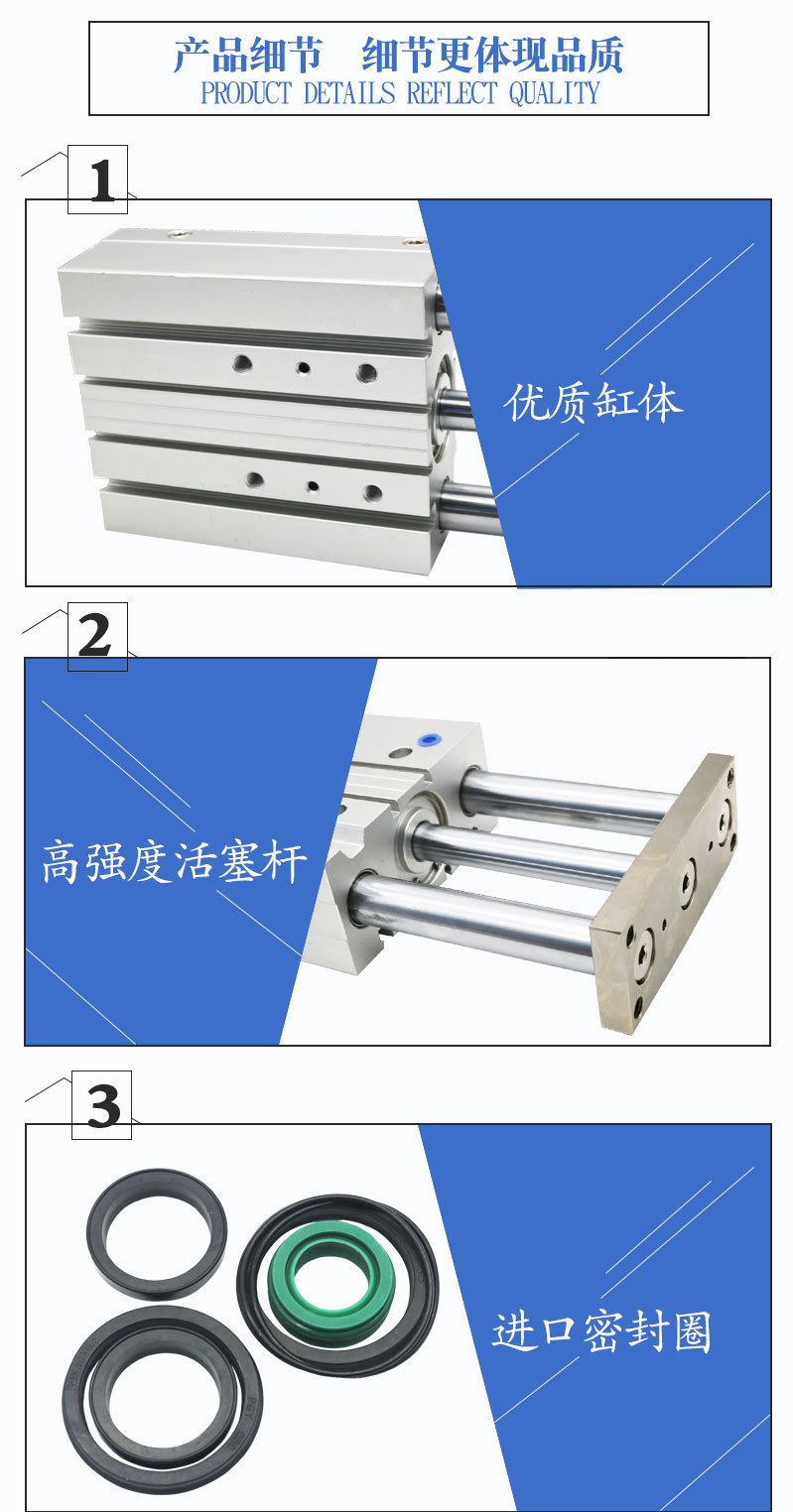 产品细节　细节更体现品质
PRODUCT DETAILS REFLECT QUALITY

1

优质缸体

2

高强度活塞杆

3

进口密封圈