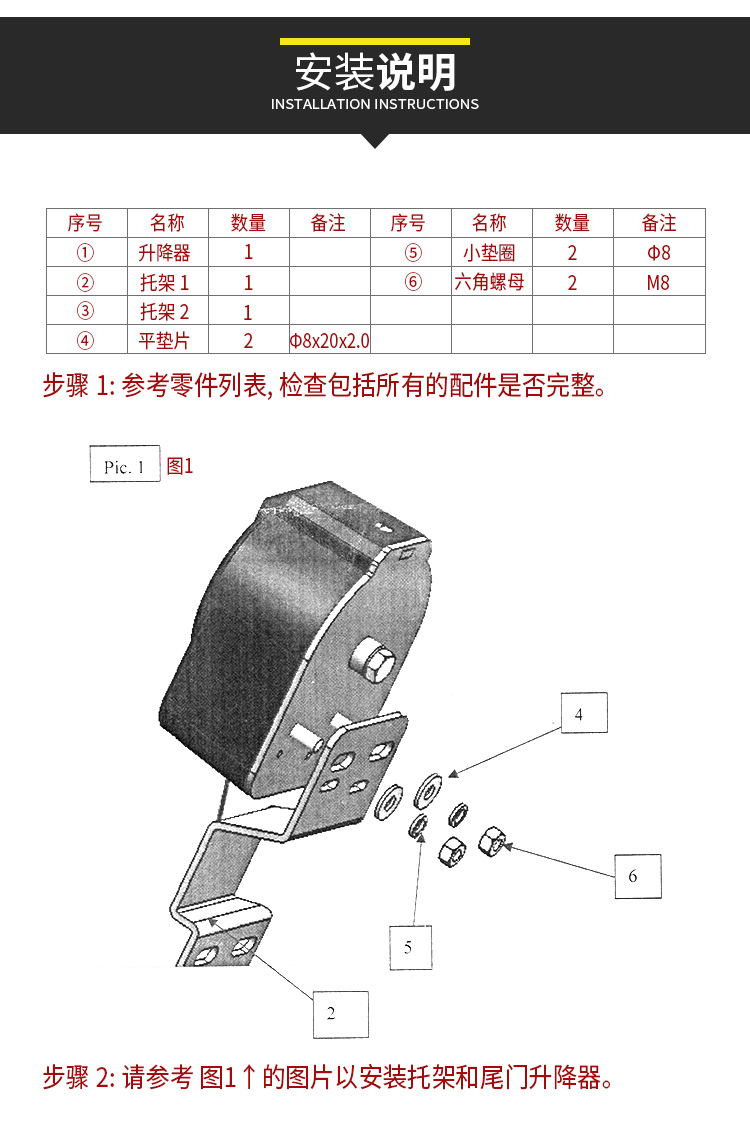 安装说明
INSTALLATION INSTRUCTIONS

| 序号 | 名称 | 数量 | 备注 | 序号 | 名称 | 数量 | 备注 |
|---|---|---|---|---|---|---|---|
| ① | 升降器 | 1 | | ⑤ | 小垫圈 | 2 | Φ8 |
| ② | 托架 1 | 1 | | ⑥ | 六角螺母 | 2 | M8 |
| ③ | 托架 2 | 1 | | | | | |
| ④ | 平垫片 | 2 | Φ8x20x2.0 | | | | |

步骤 1: 参考零件列表, 检查包括所有的配件是否完整。

Pic. 1 图1

4

6

5

2

步骤 2: 请参考 图1↑的图片以安装托架和尾门升降器。