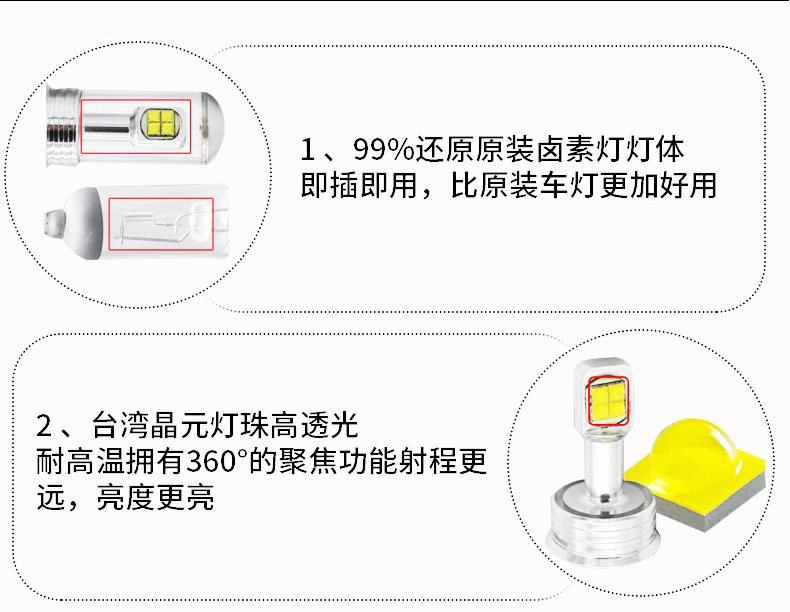 1、99%还原原装卤素灯灯体
即插即用，比原装车灯更加好用

2、台湾晶元灯珠高透光
耐高温拥有360°的聚焦功能射程更远，亮度更亮