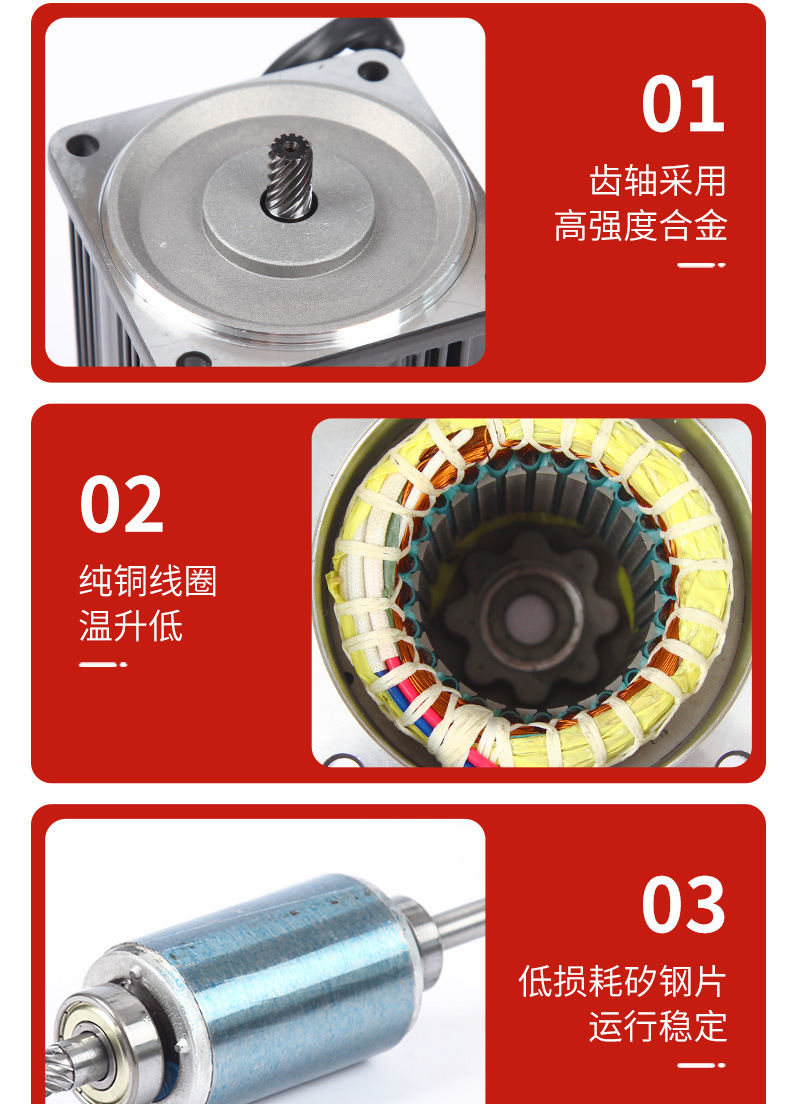 01

齿轴采用
高强度合金

02

纯铜线圈
温升低

03

低损耗矽钢片
运行稳定