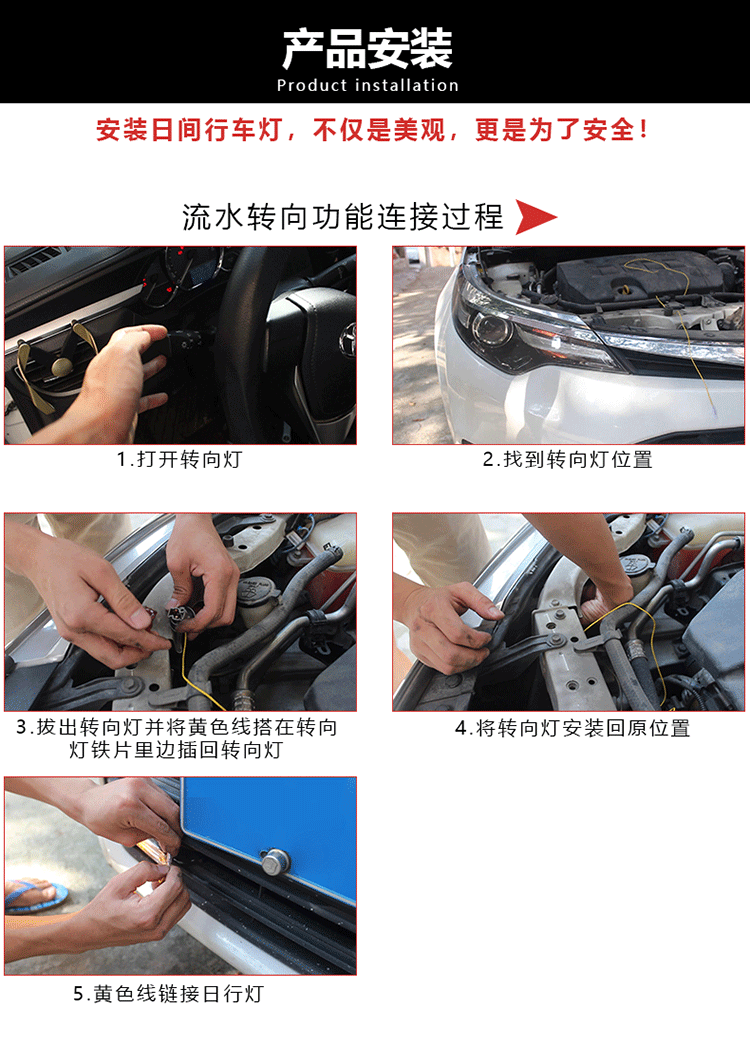 产品安装
Product installation

安装日间行车灯，不仅是美观，更是为了安全！

流水转向功能连接过程

1.打开转向灯

2.找到转向灯位置

3.拔出转向灯并将黄色线搭在转向灯铁片里边插回转向灯

4.将转向灯安装回原位置

5.黄色线链接日行灯