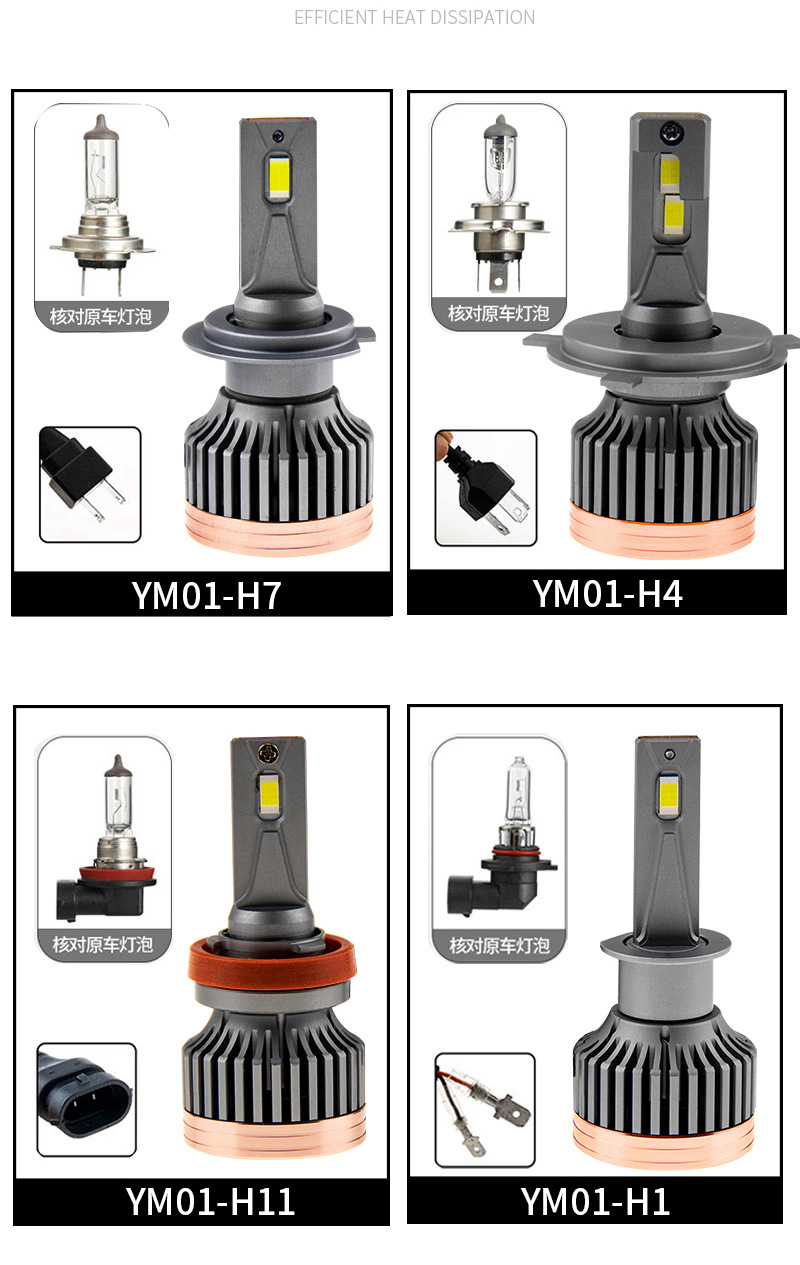 EFFICIENT HEAT DISSIPATION

核对原车灯泡

YM01-H7

核对原车灯泡

YM01-H4

核对原车灯泡

YM01-H11

核对原车灯泡

YM01-H1