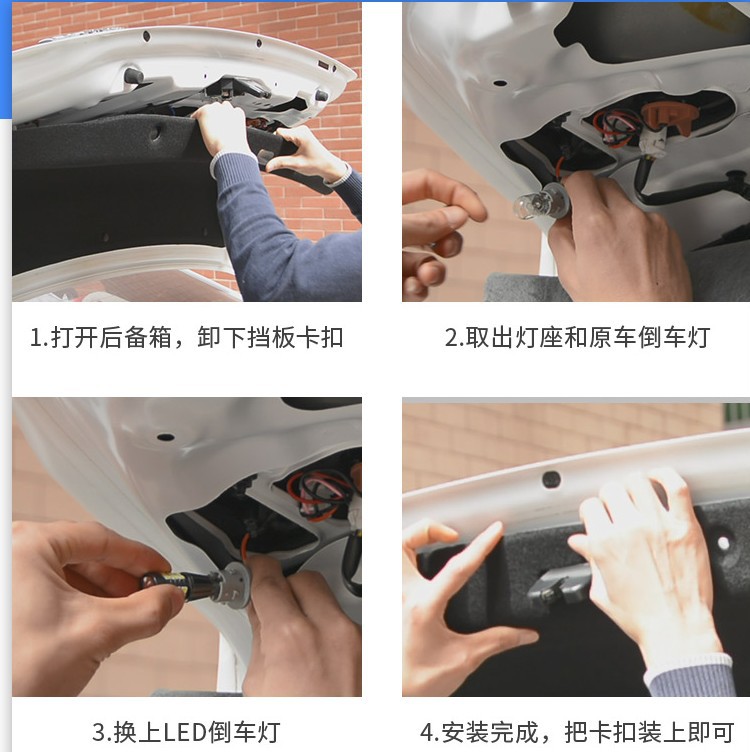 1.打开后备箱，卸下挡板卡扣

2.取出灯座和原车倒车灯

3.换上LED倒车灯

4.安装完成，把卡扣装上即可