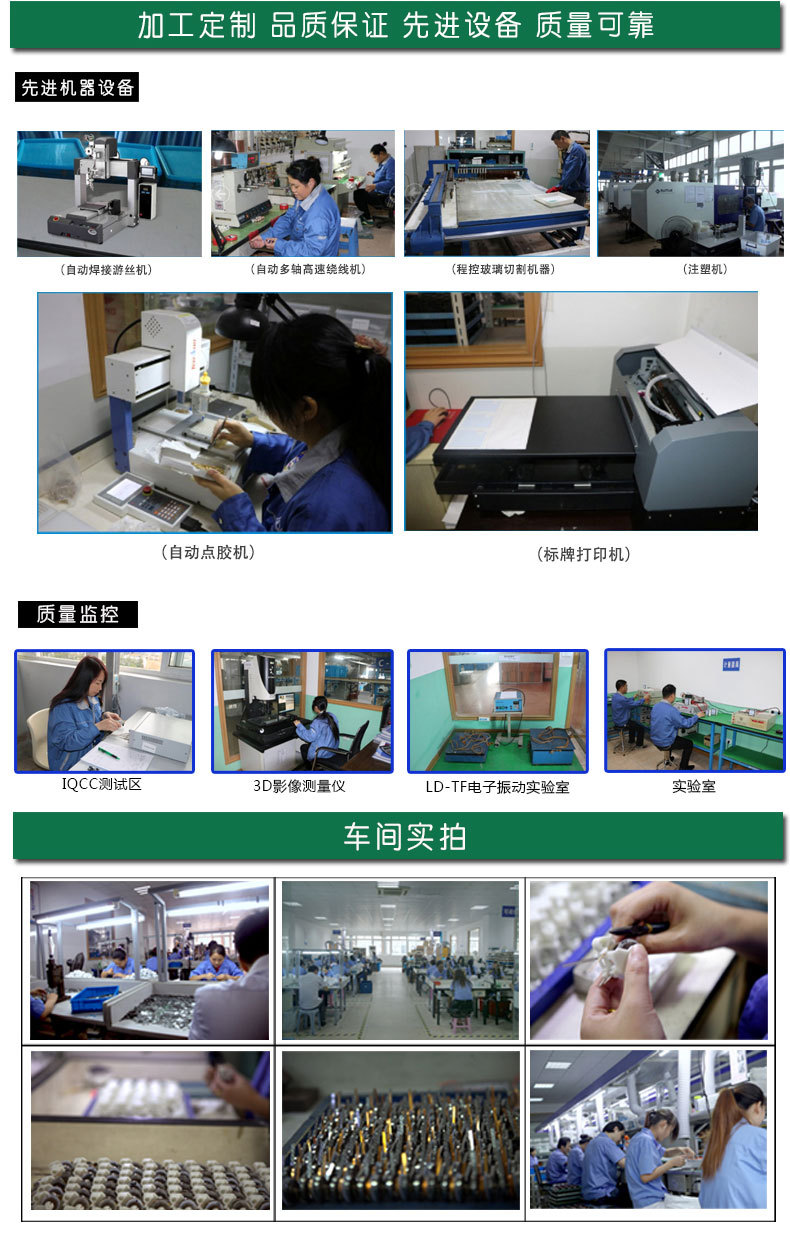 加工定制 品质保证 先进设备 质量可靠

先进机器设备

（自动焊接游丝机）

（自动多轴高速绕线机）

（程控玻璃切割机器）

（注塑机）

（自动点胶机）

（标牌打印机）

质量监控

IQCC测试区

3D影像测量仪

LD-TF电子振动实验室

实验室

车间实拍