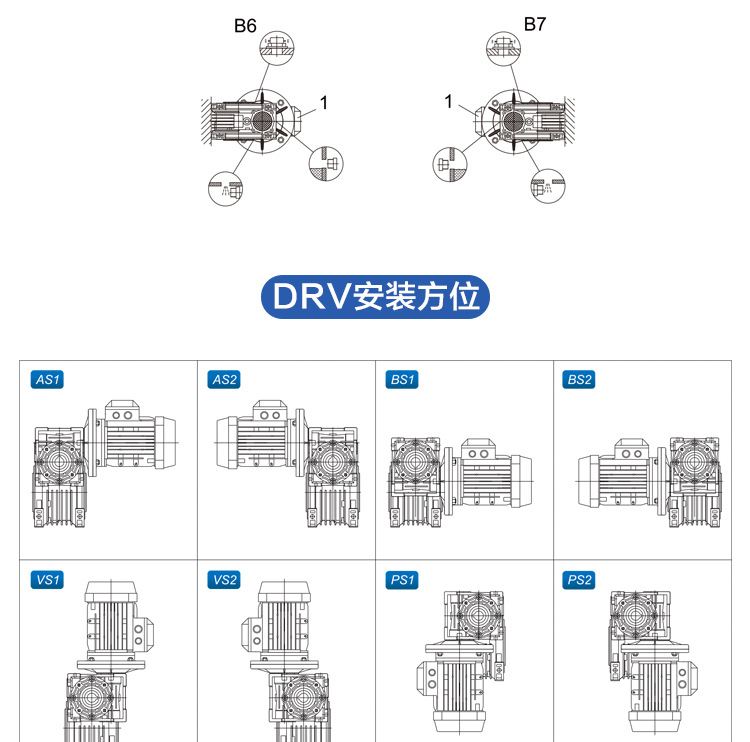 B6

1

B7

1

DRV安装方位

AS1

AS2

BS1

BS2

VS1

VS2

PS1

PS2