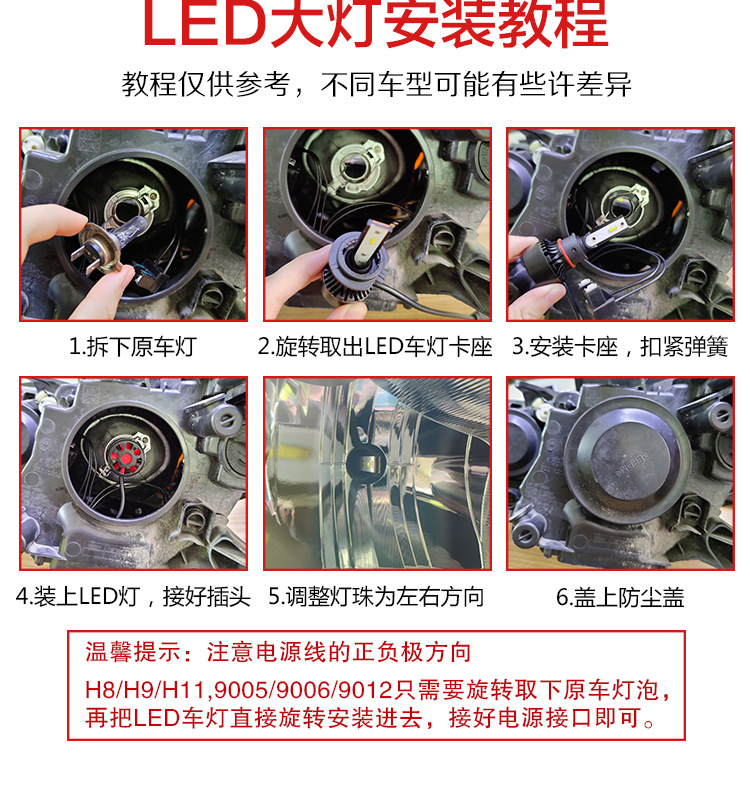 LED大灯安装教程

教程仅供参考，不同车型可能有些许差异

1.拆下原车灯

2.旋转取出LED车灯卡座

3.安装卡座，扣紧弹簧

4.装上LED灯，接好插头

5.调整灯珠为左右方向

6.盖上防尘盖

温馨提示：注意电源线的正负极方向

H8/H9/H11,9005/9006/9012只需要旋转取下原车灯泡，再把LED车灯直接旋转安装进去，接好电源接口即可。