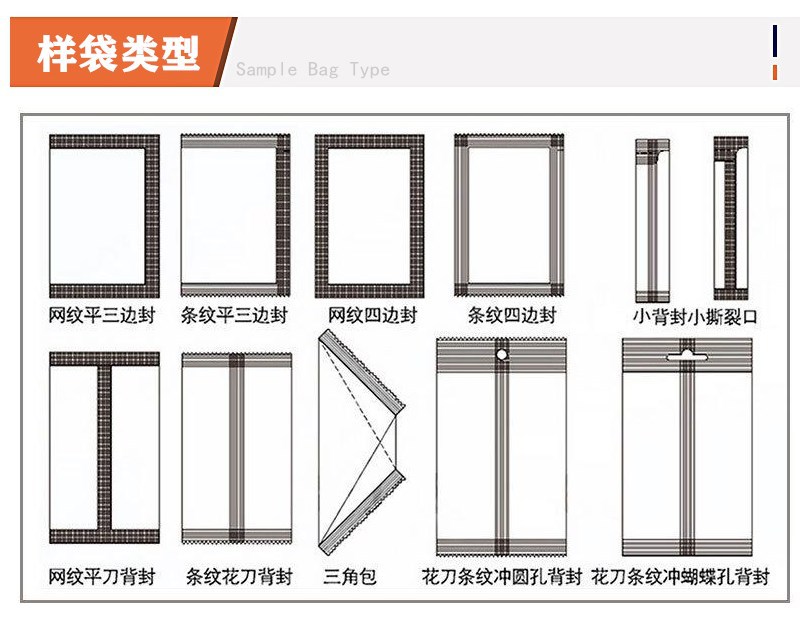 样袋类型 Sample Bag Type

网纹平三边封 条纹平三边封 网纹四边封 条纹四边封 小背封小撕裂口

网纹平刀背封 条纹花刀背封 三角包 花刀条纹冲圆孔背封 花刀条纹冲蝴蝶孔背封