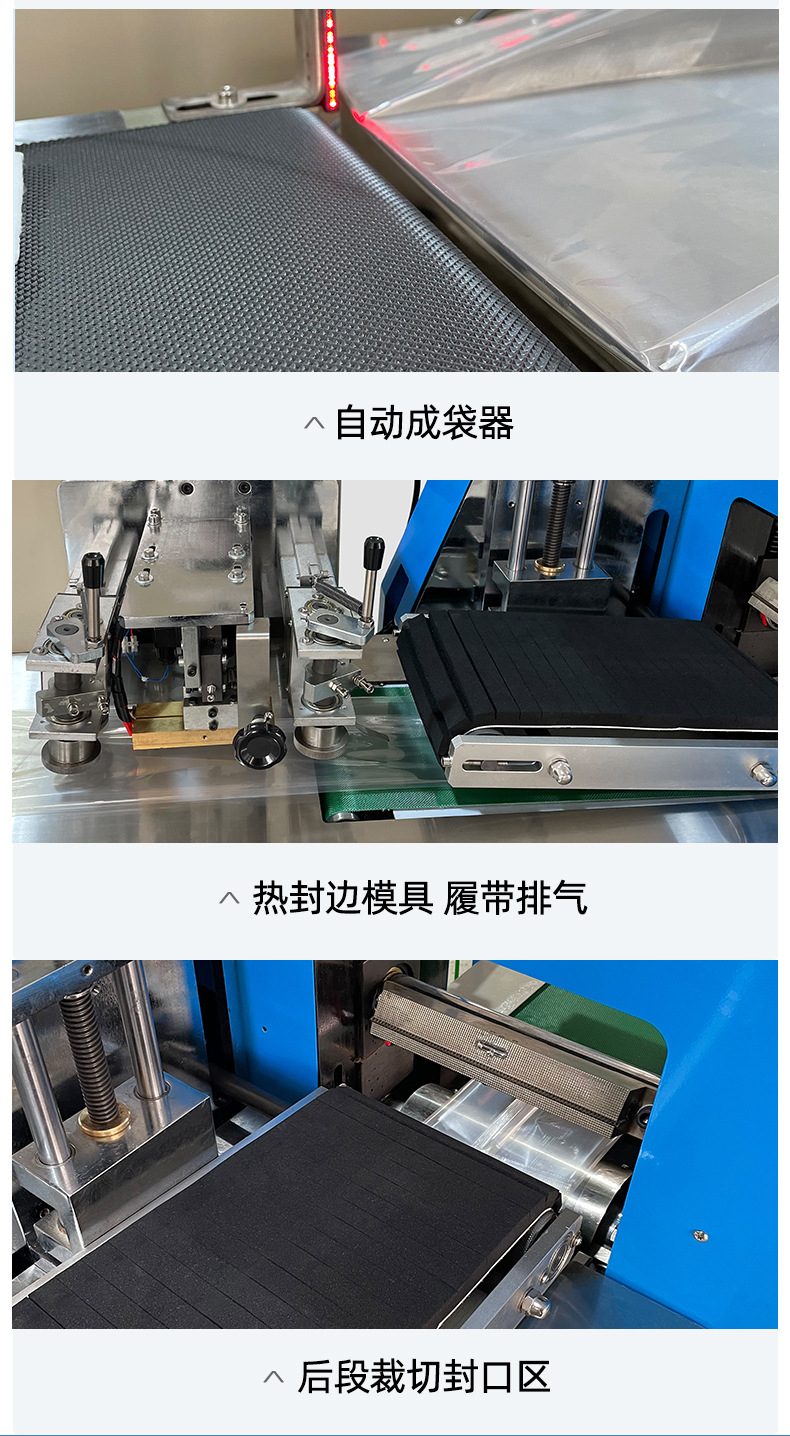 ^ 自动成袋器

^ 热封边模具 履带排气

^ 后段裁切封口区