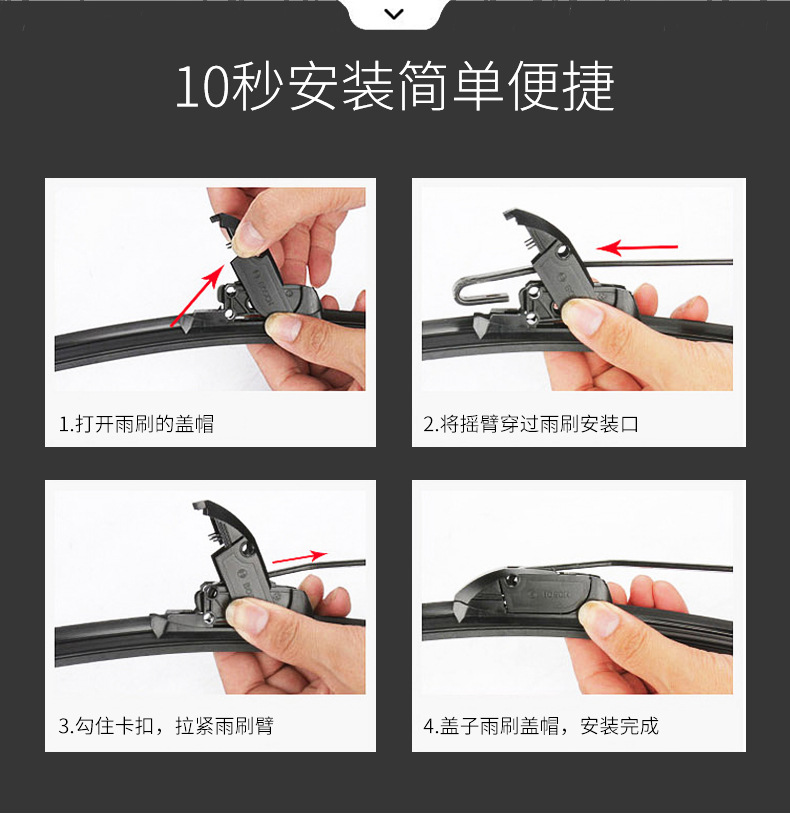 10秒安装简单便捷

1.打开雨刷的盖帽

2.将摇臂穿过雨刷安装口

3.勾住卡扣，拉紧雨刷臂

4.盖子雨刷盖帽，安装完成