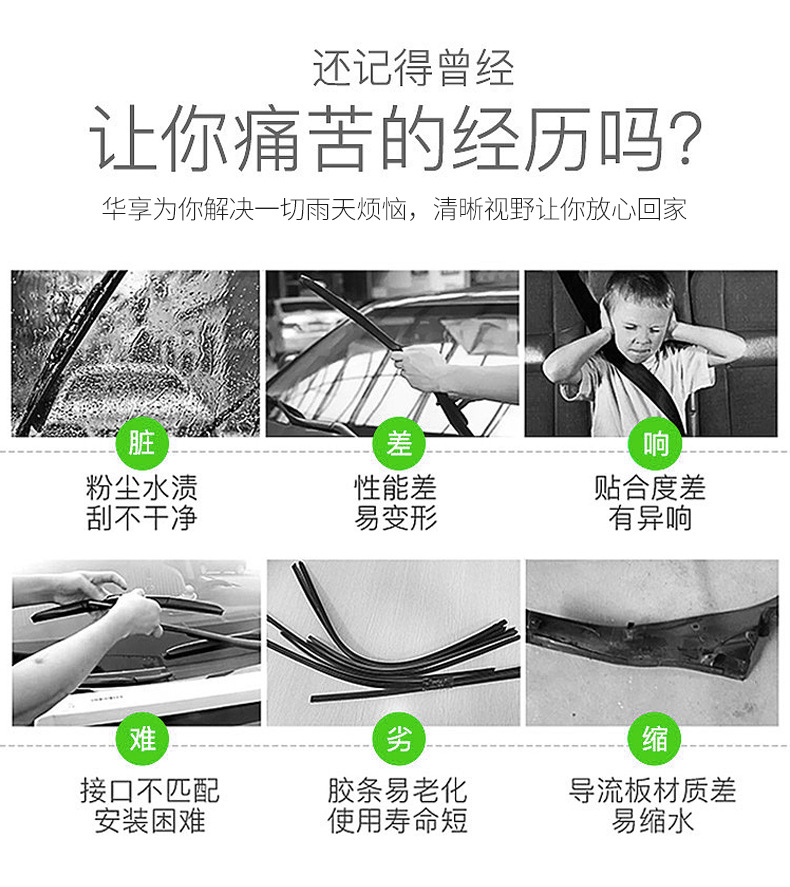 还记得曾经
让你痛苦的经历吗?

华享为你解决一切雨天烦恼，清晰视野让你放心回家

脏
粉尘水渍
刮不干净

差
性能差
易变形

响
贴合度差
有异响

难
接口不匹配
安装困难

劣
胶条易老化
使用寿命短

缩
导流板材质差
易缩水