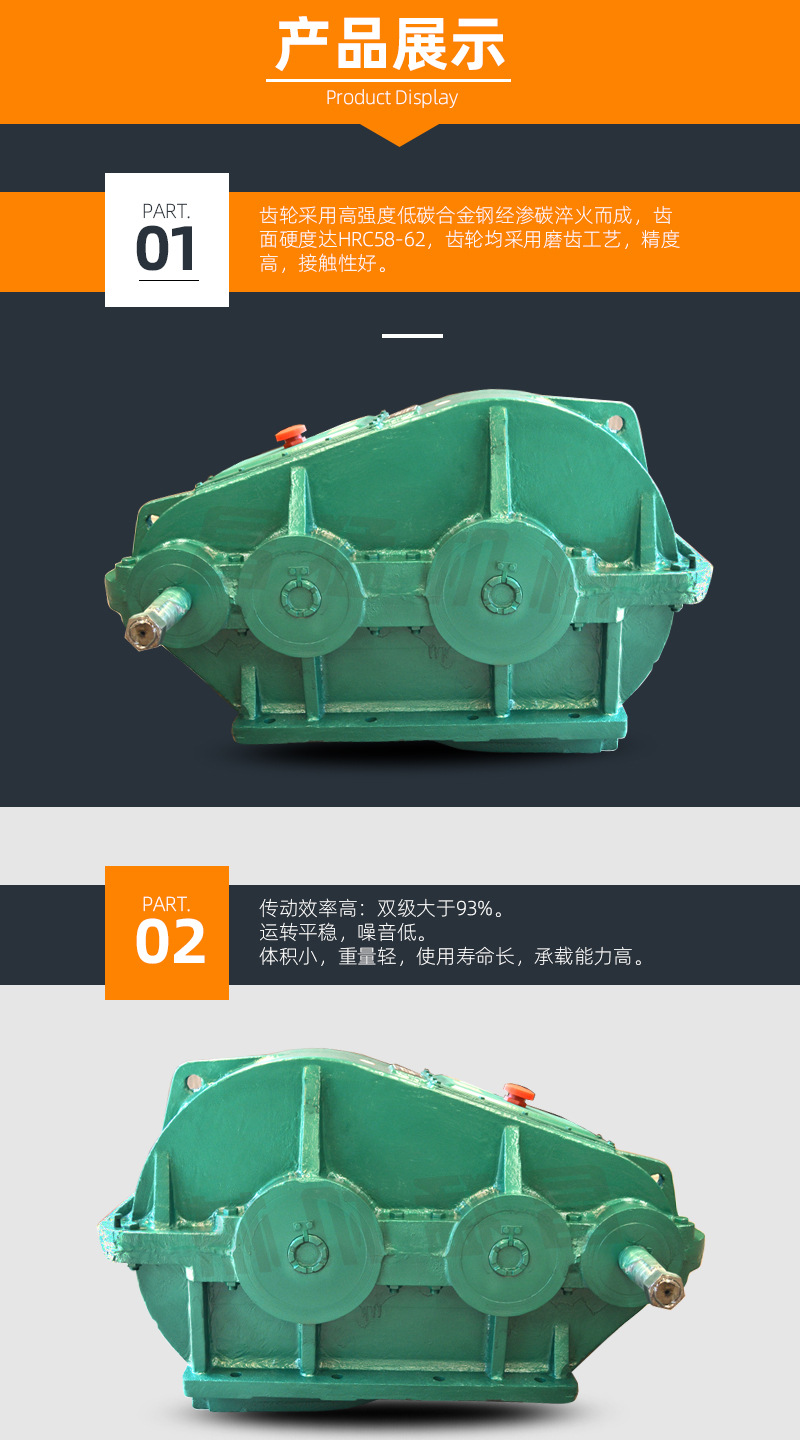 产品展示
Product Display

PART.
01

齿轮采用高强度低碳合金钢经渗碳淬火而成，齿面硬度达HRC58-62，齿轮均采用磨齿工艺，精度高，接触性好。

PART.
02

传动效率高：双级大于93%。
运转平稳，噪音低。
体积小，重量轻，使用寿命长，承载能力高。