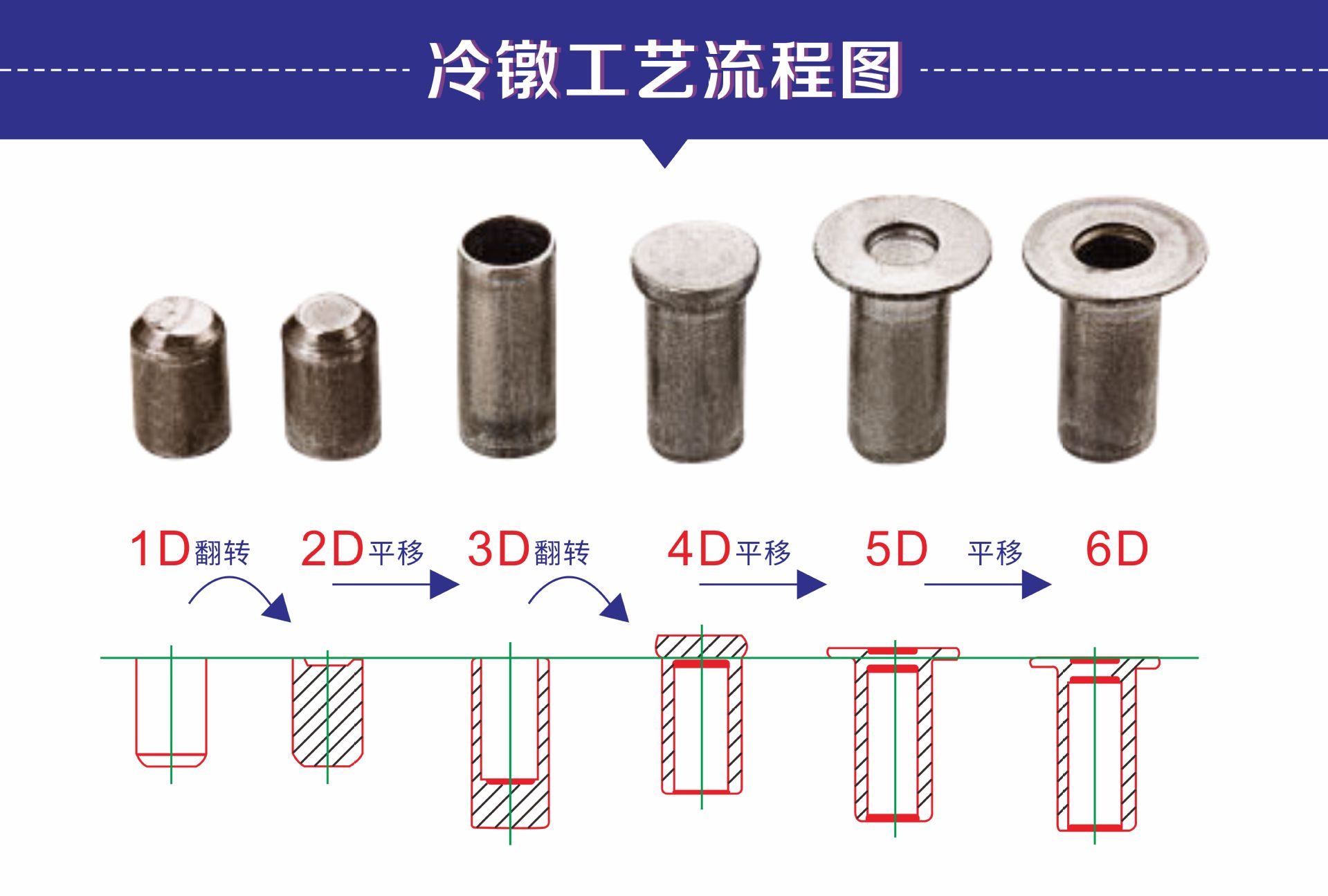 冷镦工艺流程图

1D 翻转 2D 平移 3D 翻转 4D 平移 5D 平移 6D