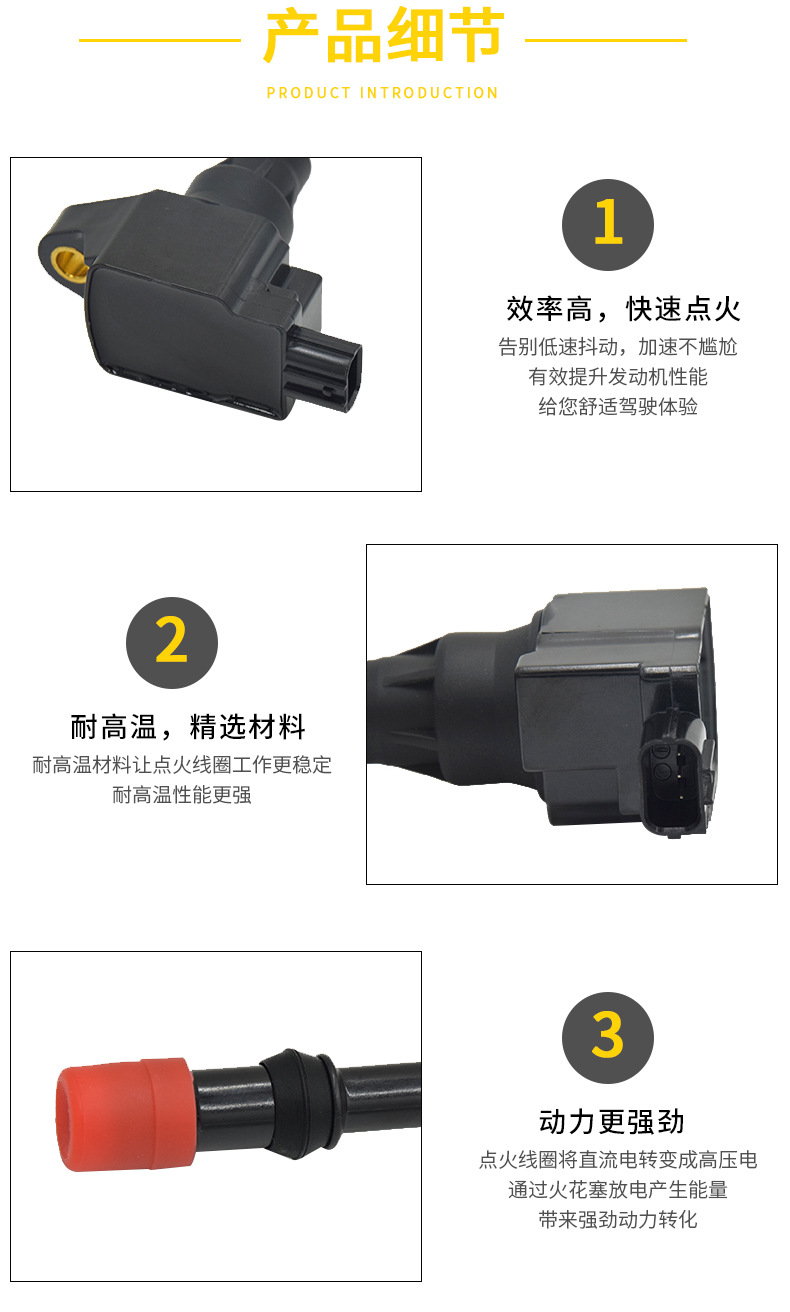 产品细节

PRODUCT INTRODUCTION

1

效率高，快速点火

告别低速抖动，加速不尴尬
有效提升发动机性能
给您舒适驾驶体验

2

耐高温，精选材料

耐高温材料让点火线圈工作更稳定
耐高温性能更强

3

动力更强劲

点火线圈将直流电转变成高压电
通过火花塞放电产生能量
带来强劲动力转化